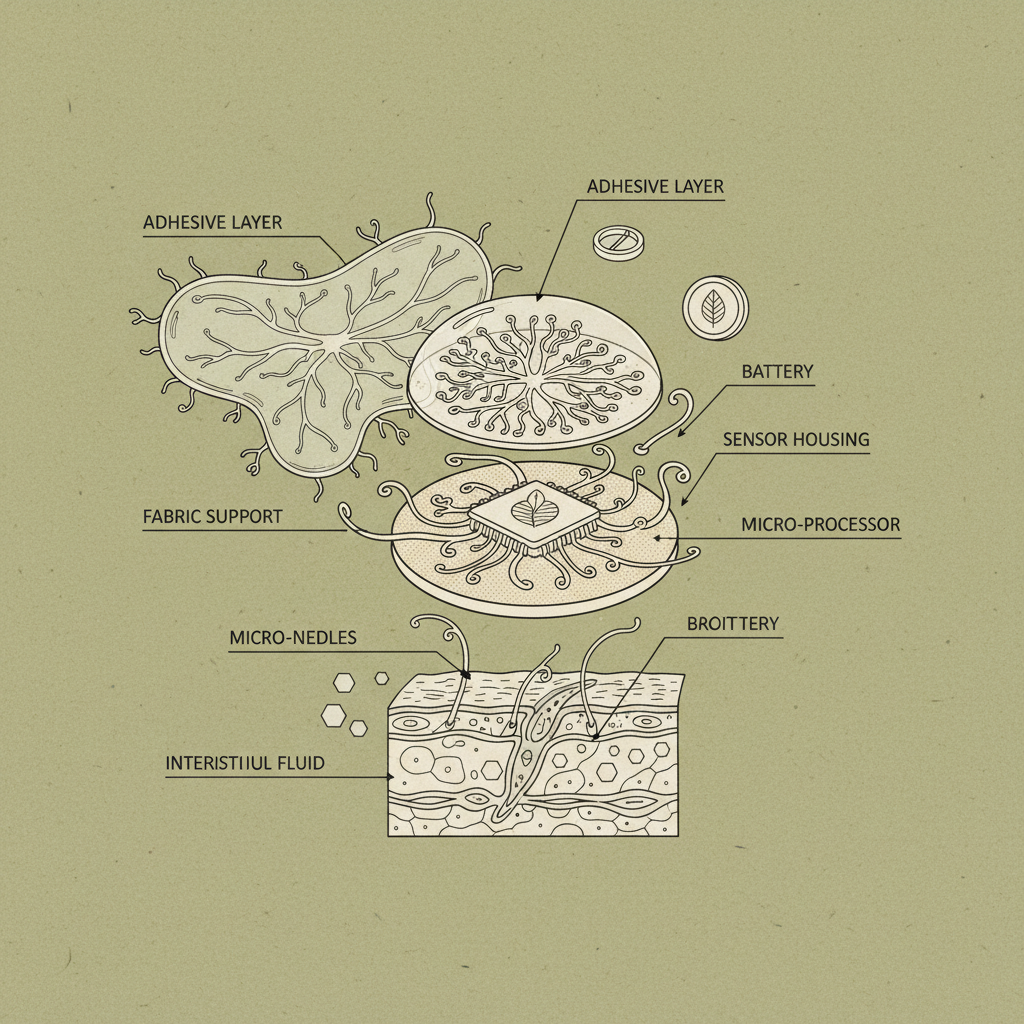 ADHESIVE LAYER

ADHESIVE LAYER

BATTERY

SENSOR HOUSING

FABRIC SUPPORT

MICRO-PROCESSOR

MICRO-NEDLES

BROITTERY

INTERISTIIUL FLUID