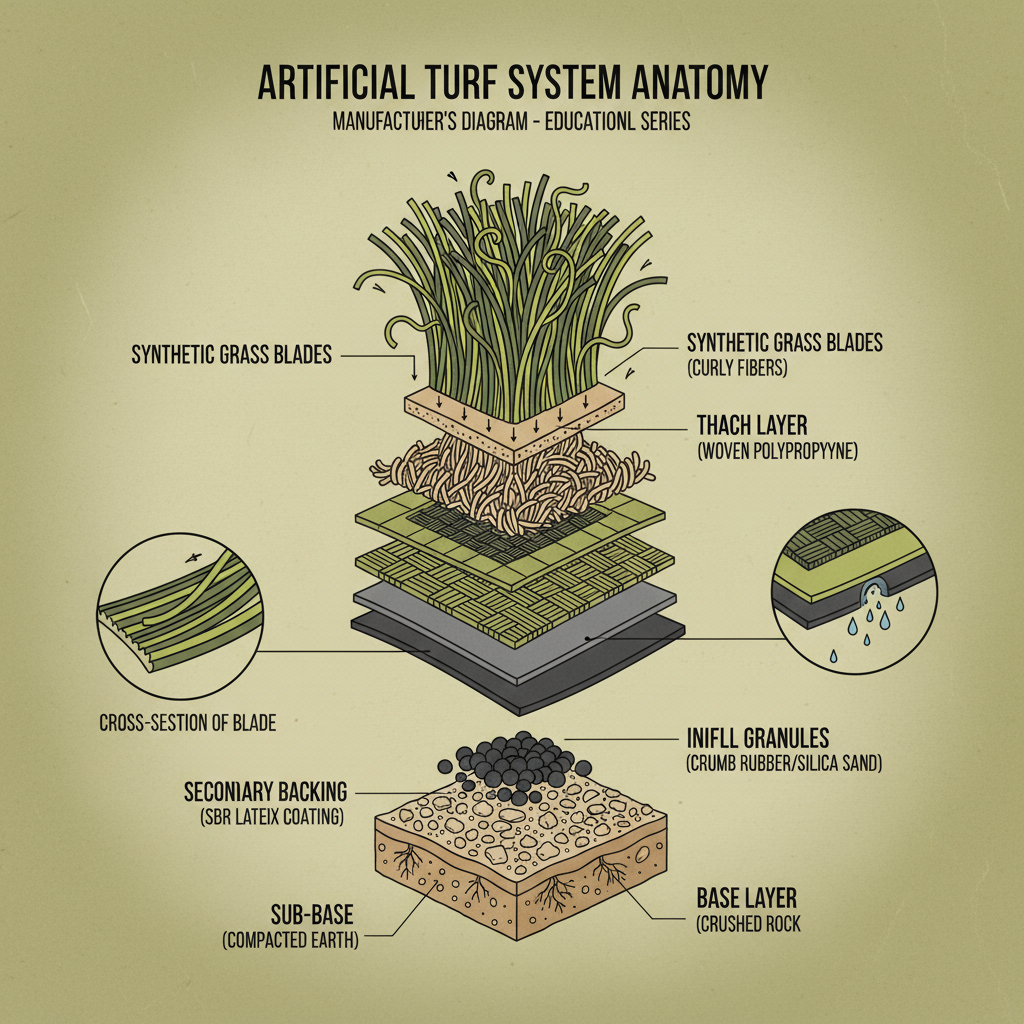 ARTIFICIAL TURF SYSTEM ANATOMY
MANUFACTUIER'S DIAGRAM - EDUCATIONL SERIES

SYNTHETIC GRASS BLADES

SYNTHETIC GRASS BLADES
(CURLY FIBERS)

THACH LAYER
(WOVEN POLYPROPYYNE)

CROSS-SESTION OF BLADE

INIFLL GRANULES
(CRUMB RUBBER/SILICA SAND)

SECONIARY BACKING
(SBR LATEIX COATING)

SUB-BASE
(COMPACTED EARTH)

BASE LAYER
(CRUSHED ROCK