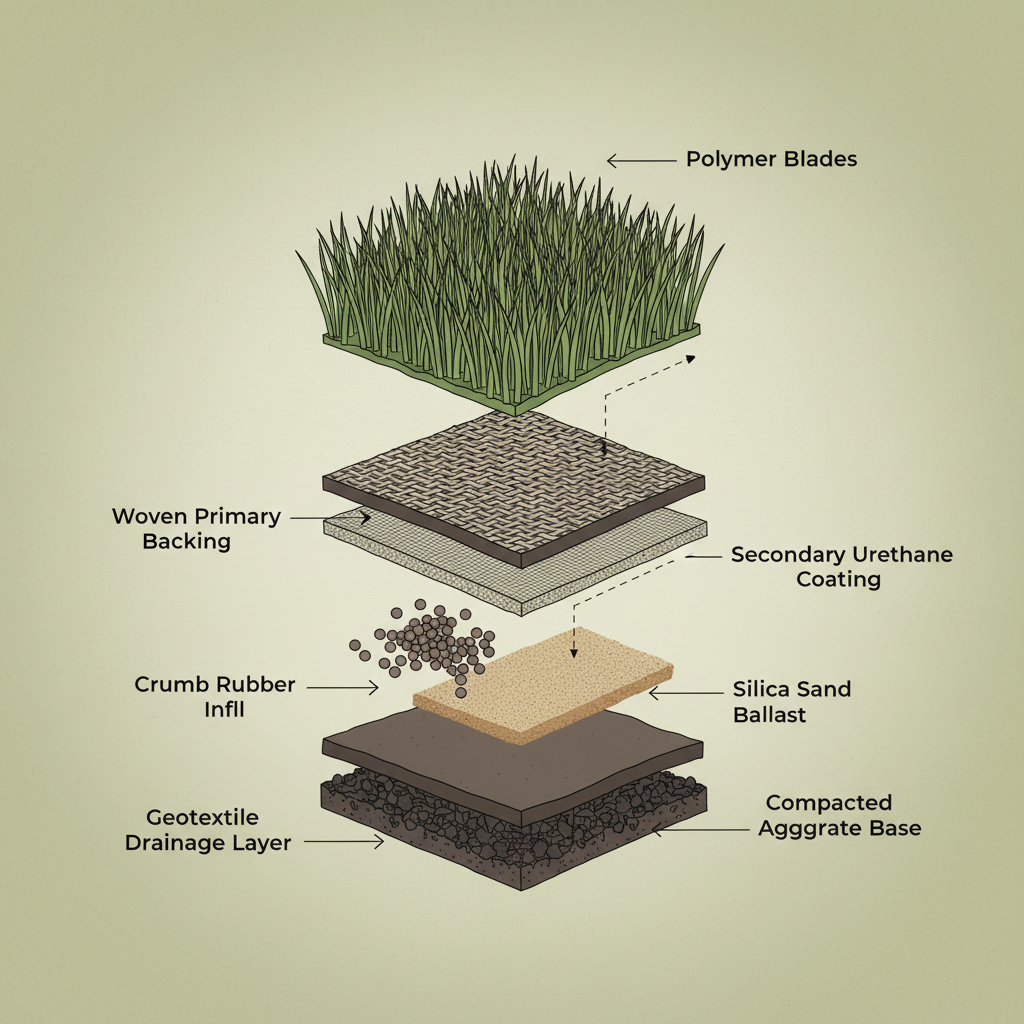 Polymer Blades

Woven Primary Backing

Secondary Urethane Coating

Crumb Rubber Infll

Silica Sand Ballast

Geotextile Drainage Layer

Compacted Agggrate Base