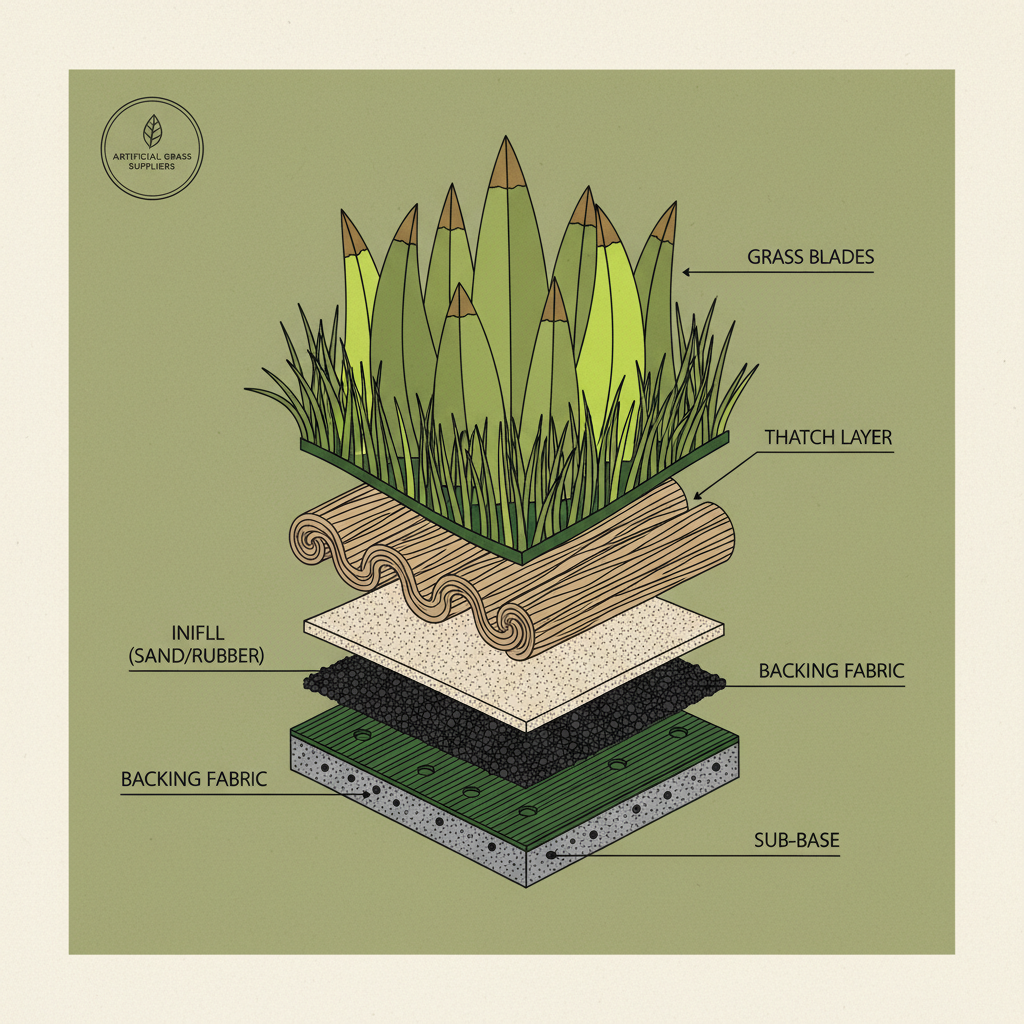 ARTIFICIAL GRASS SUPPLIERS

GRASS BLADES

THATCH LAYER

INIFLL (SAND/RUBBER)

BACKING FABRIC

BACKING FABRIC

SUB-BASE