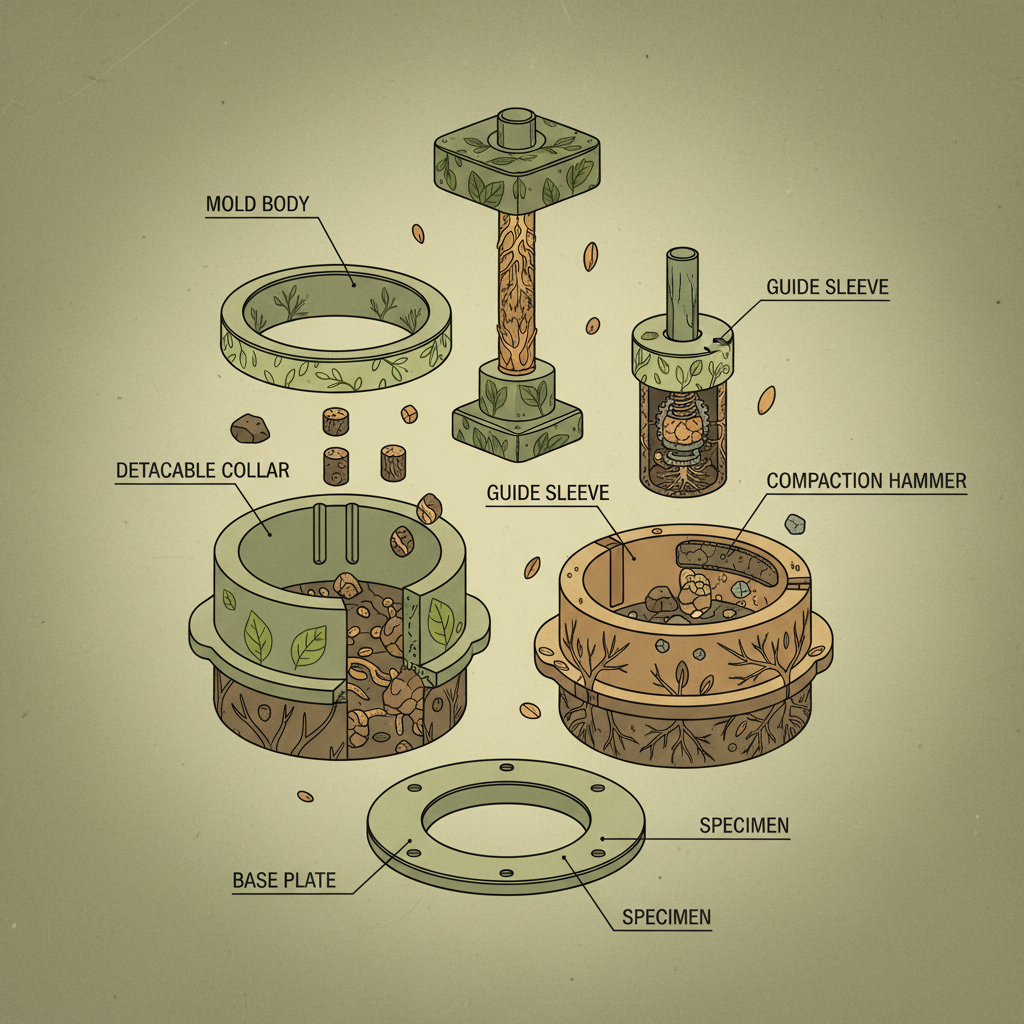 MOLD BODY

GUIDE SLEEVE

DETACABLE COLLAR

GUIDE SLEEVE

COMPACTION HAMMER

SPECIMEN

BASE PLATE

SPECIMEN