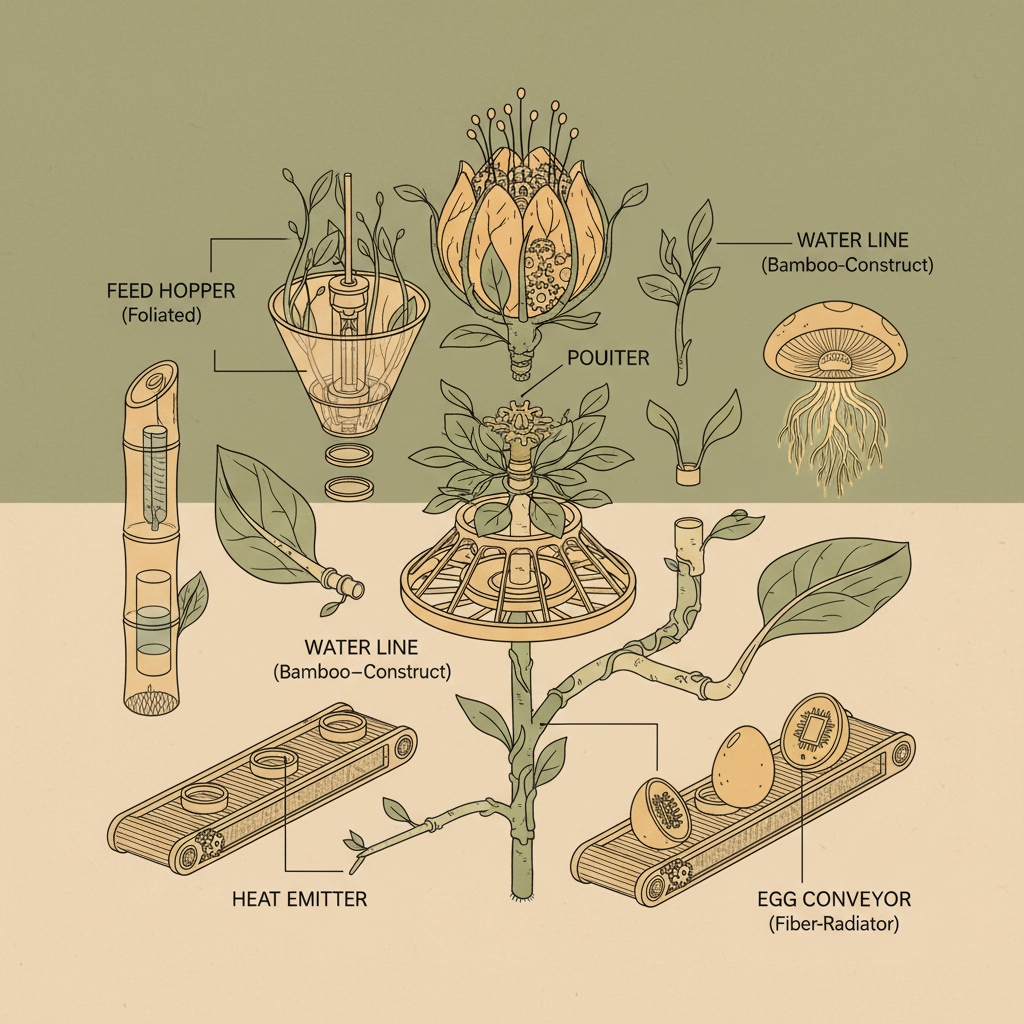 FEED HOPPER
(Foliated)

WATER LINE
(Bamboo-Construct)

POUITER

WATER LINE
(Bamboo–Construct)

HEAT EMITTER

EGG CONVEYOR
(Fiber-Radiator)