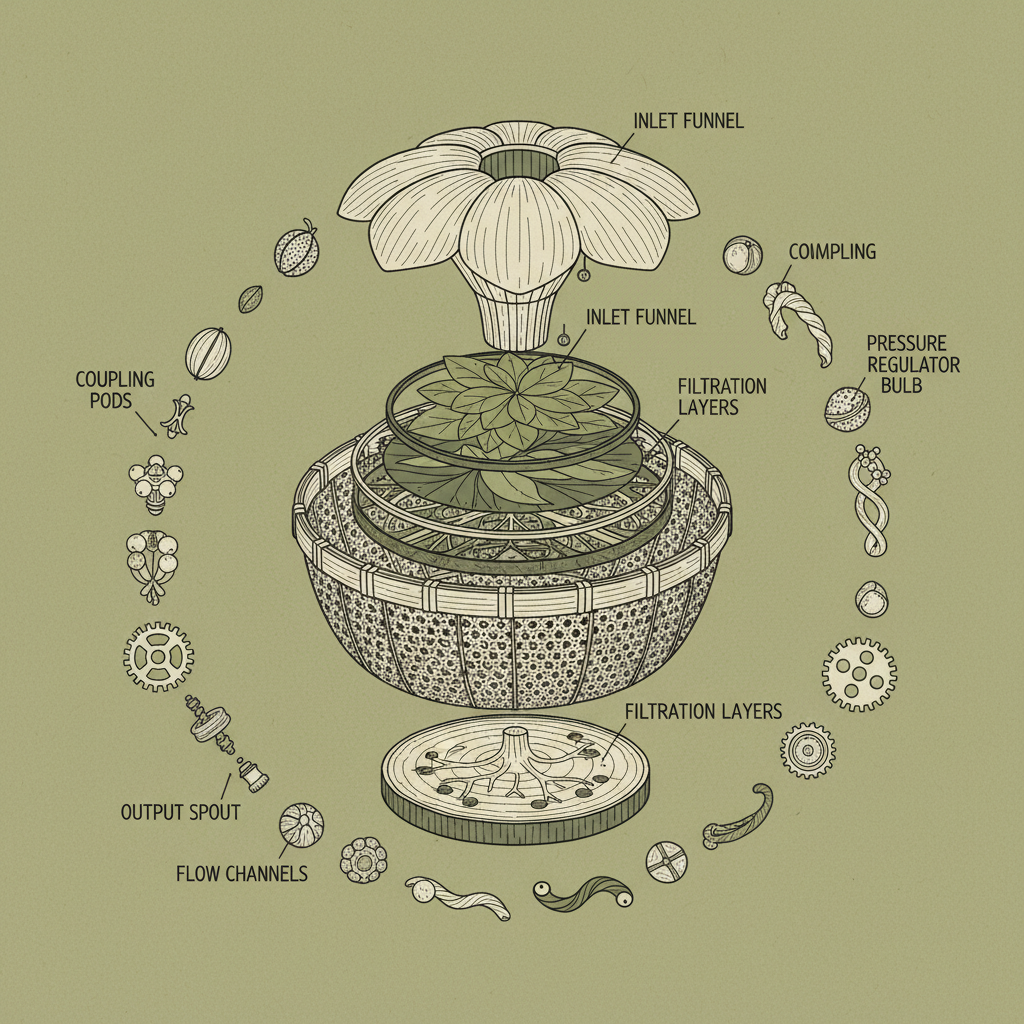 INLET FUNNEL

COIMPLING

INLET FUNNEL

PRESSURE REGULATOR BULB

COUPLING PODS

FILTRATION LAYERS

FILTRATION LAYERS

OUTPUT SPOUT

FLOW CHANNELS