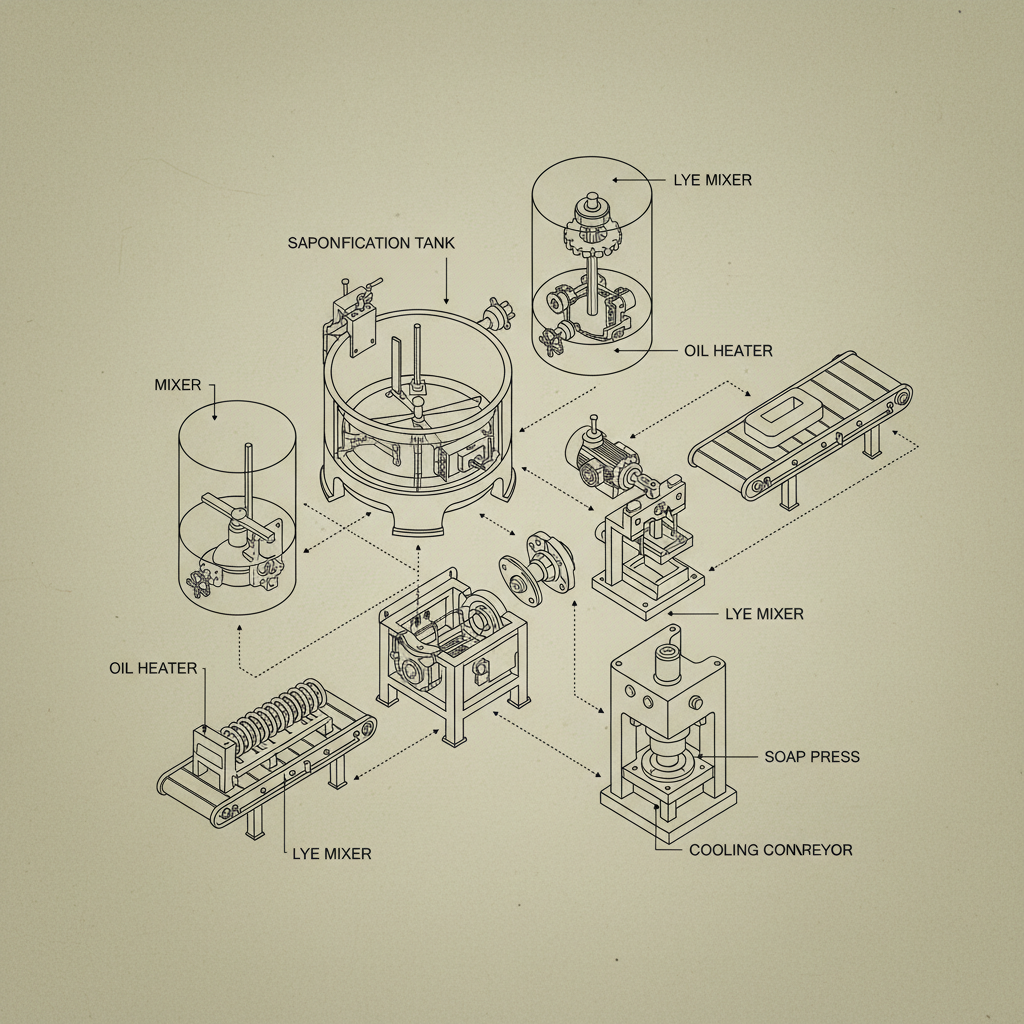 LYE MIXER

SAPONFICATION TANK

OIL HEATER

MIXER

LYE MIXER

OIL HEATER

SOAP PRESS

LYE MIXER

COOLING CONVREYOR