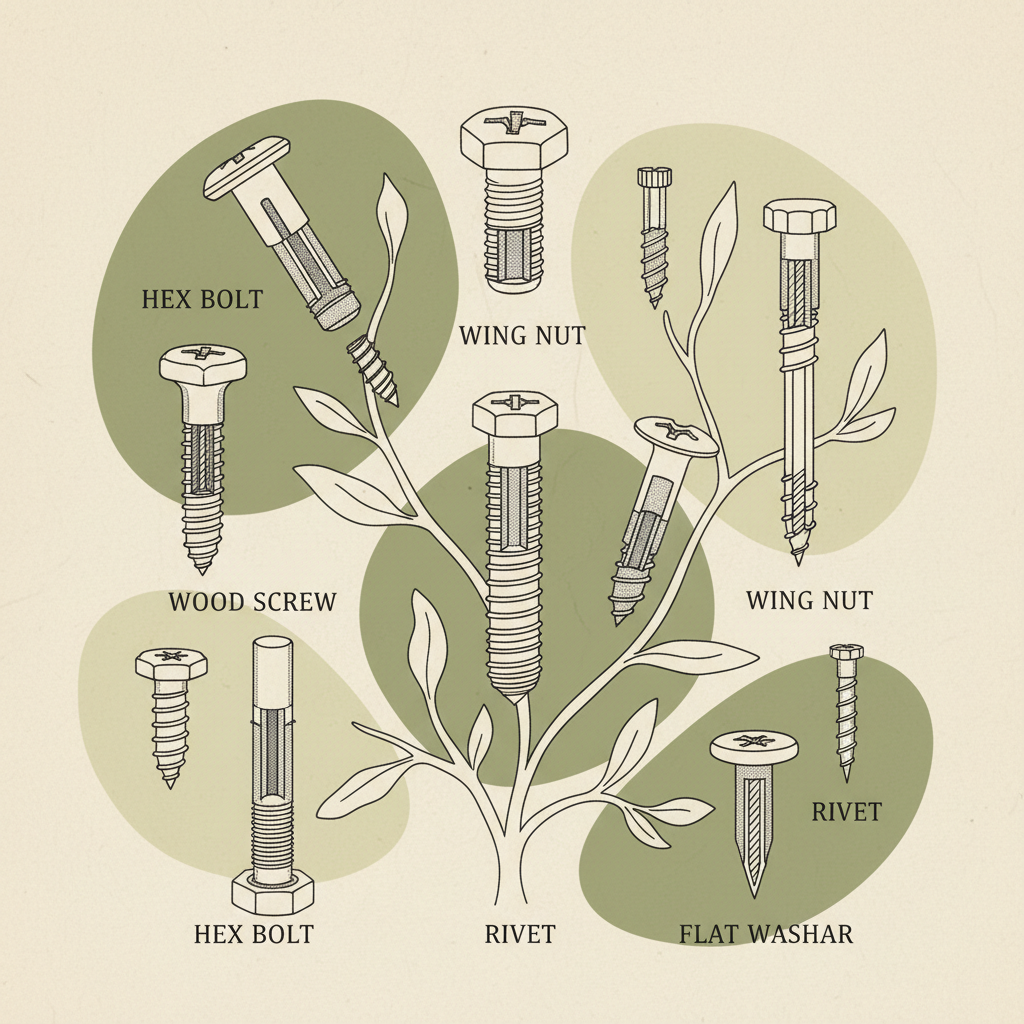 HEX BOLT

WING NUT

WOOD SCREW

WING NUT

RIVET

HEX BOLT

RIVET

FLAT WASHAR