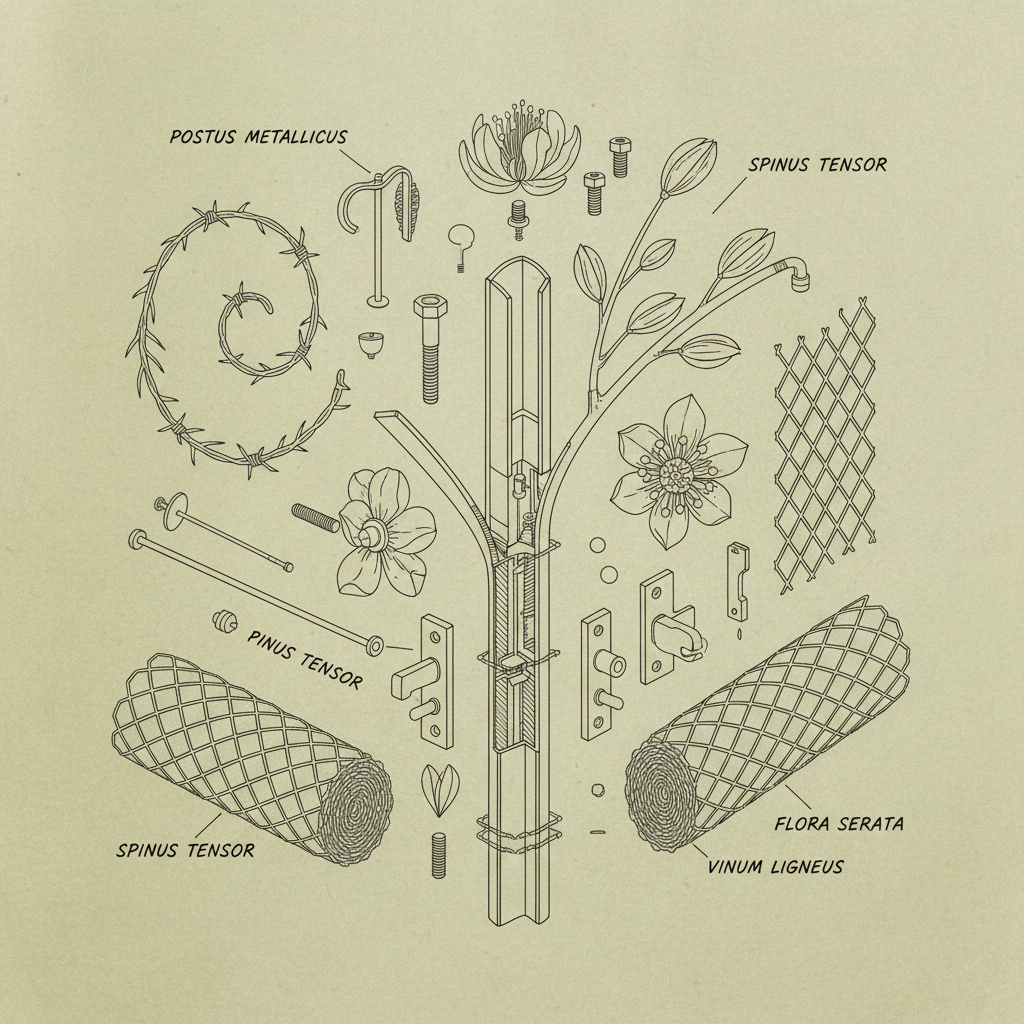 POSTUS METALLICUS

SPINUS TENSOR

PINUS TENSOR

SPINUS TENSOR

FLORA SERATA

VINUM LIGNEUS