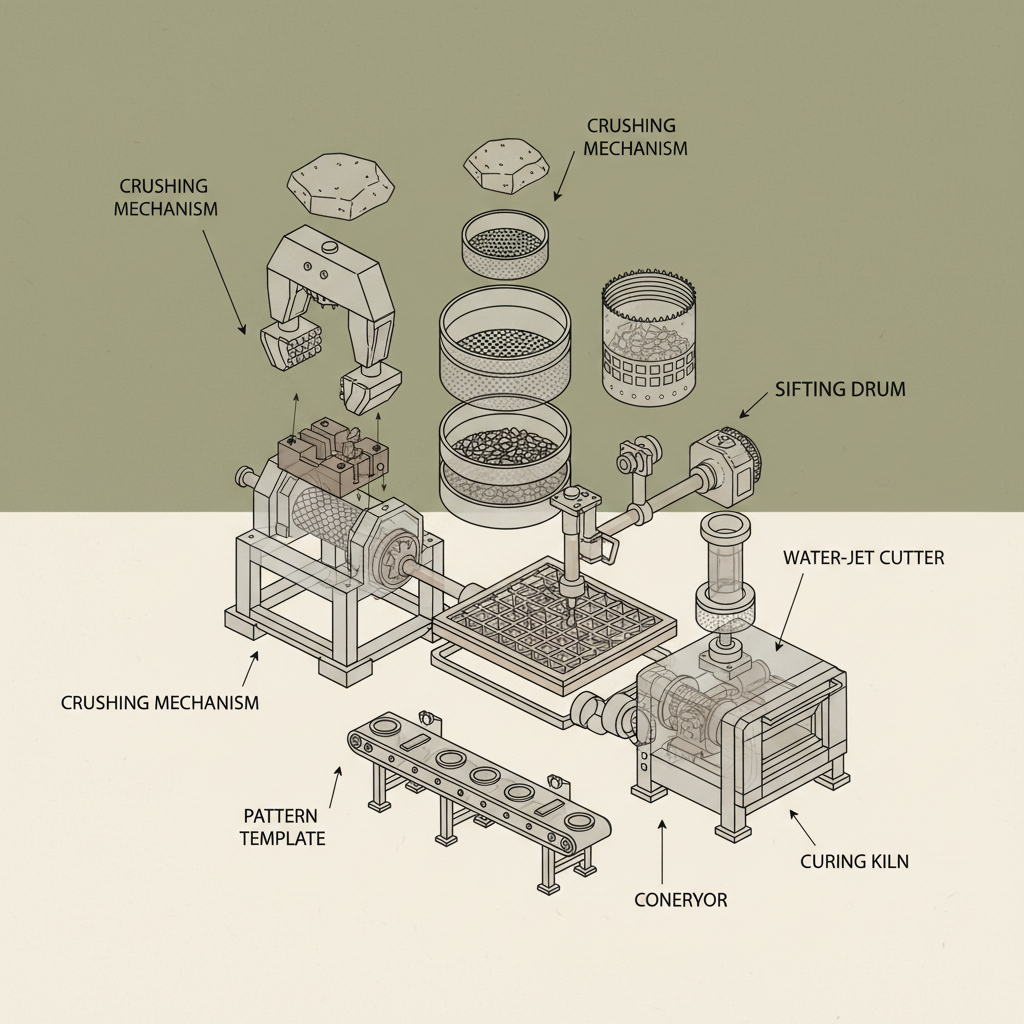 CRUSHING MECHANISM

CRUSHING MECHANISM

SIFTING DRUM

WATER-JET CUTTER

CRUSHING MECHANISM

PATTERN TEMPLATE

CONERYOR

CURING KILN