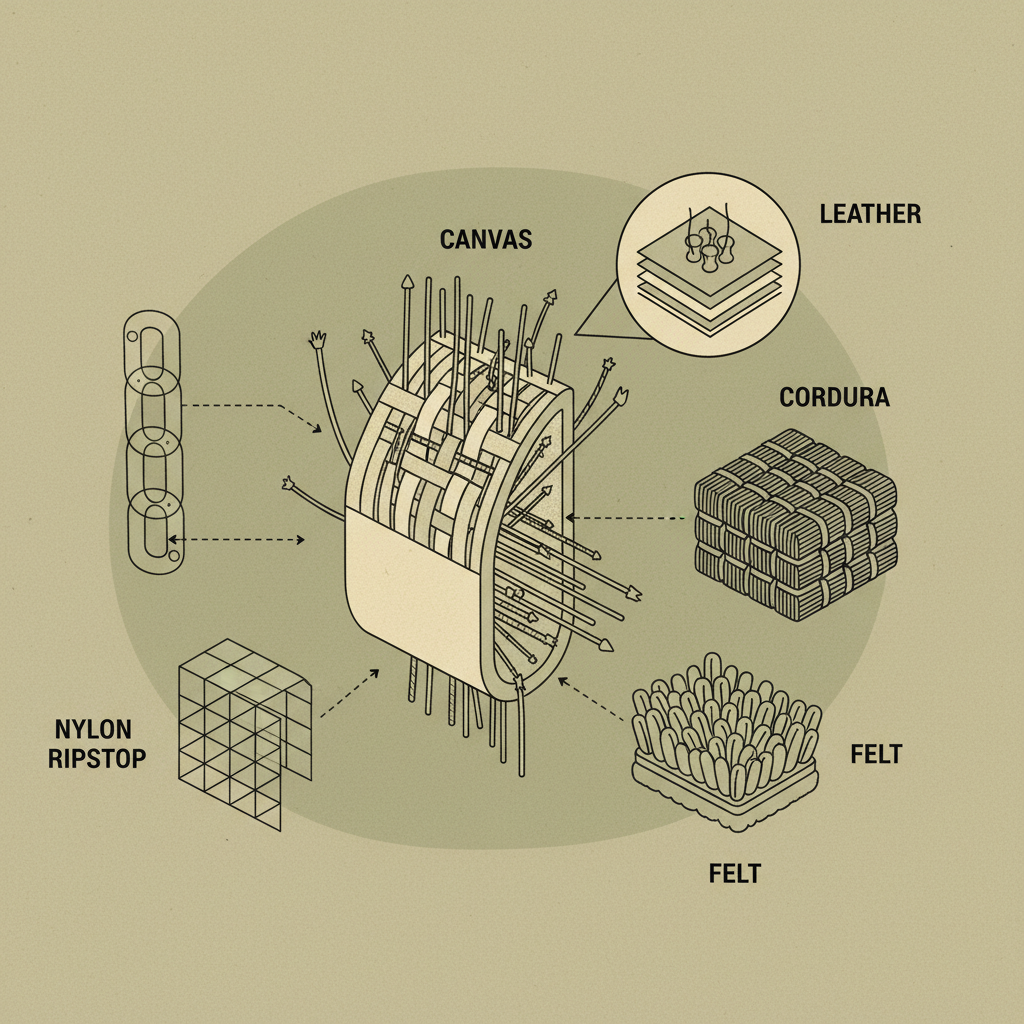 CANVAS

LEATHER

CORDURA

NYLON RIPSTOP

FELT

FELT