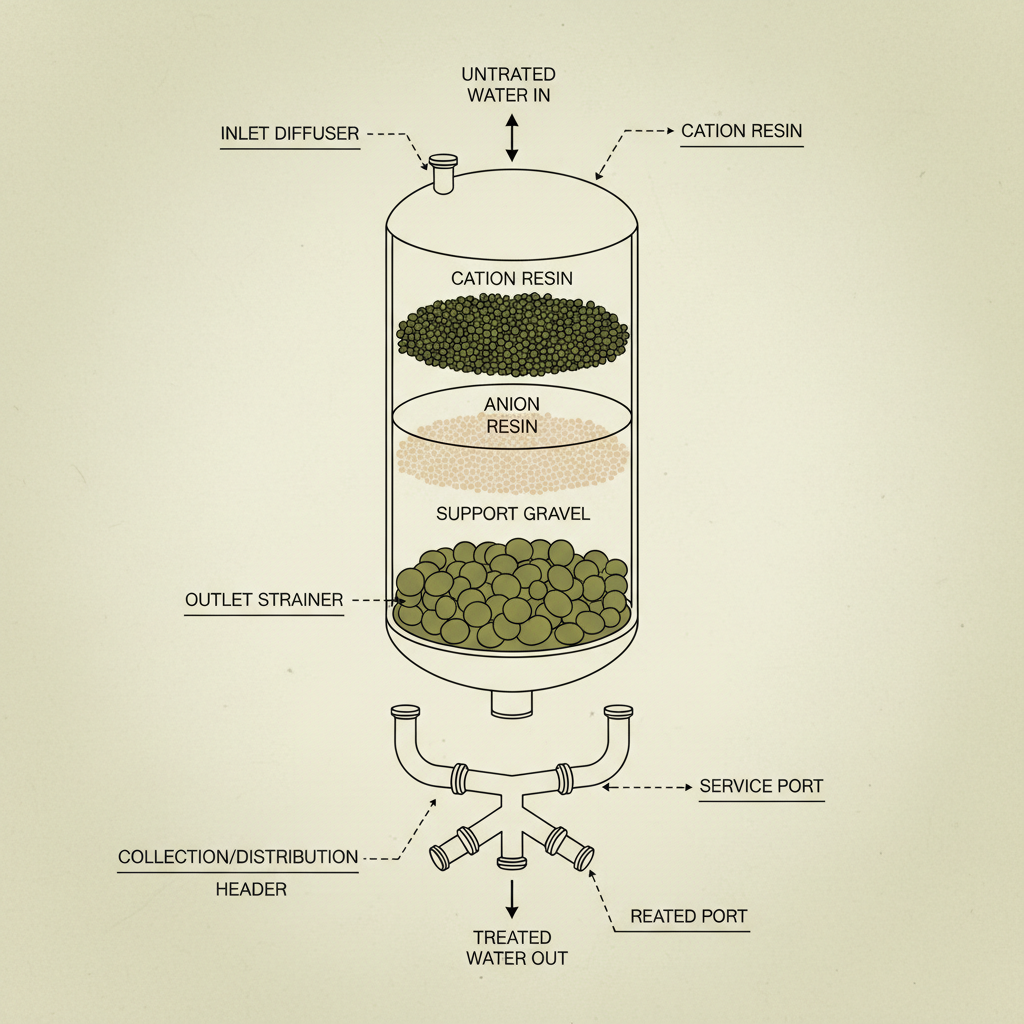 UNTRATED WATER IN

INLET DIFFUSER

CATION RESIN

CATION RESIN

ANION RESIN

SUPPORT GRAVEL

OUTLET STRAINER

SERVICE PORT

COLLECTION/DISTRIBUTION HEADER

REATED PORT

TREATED WATER OUT