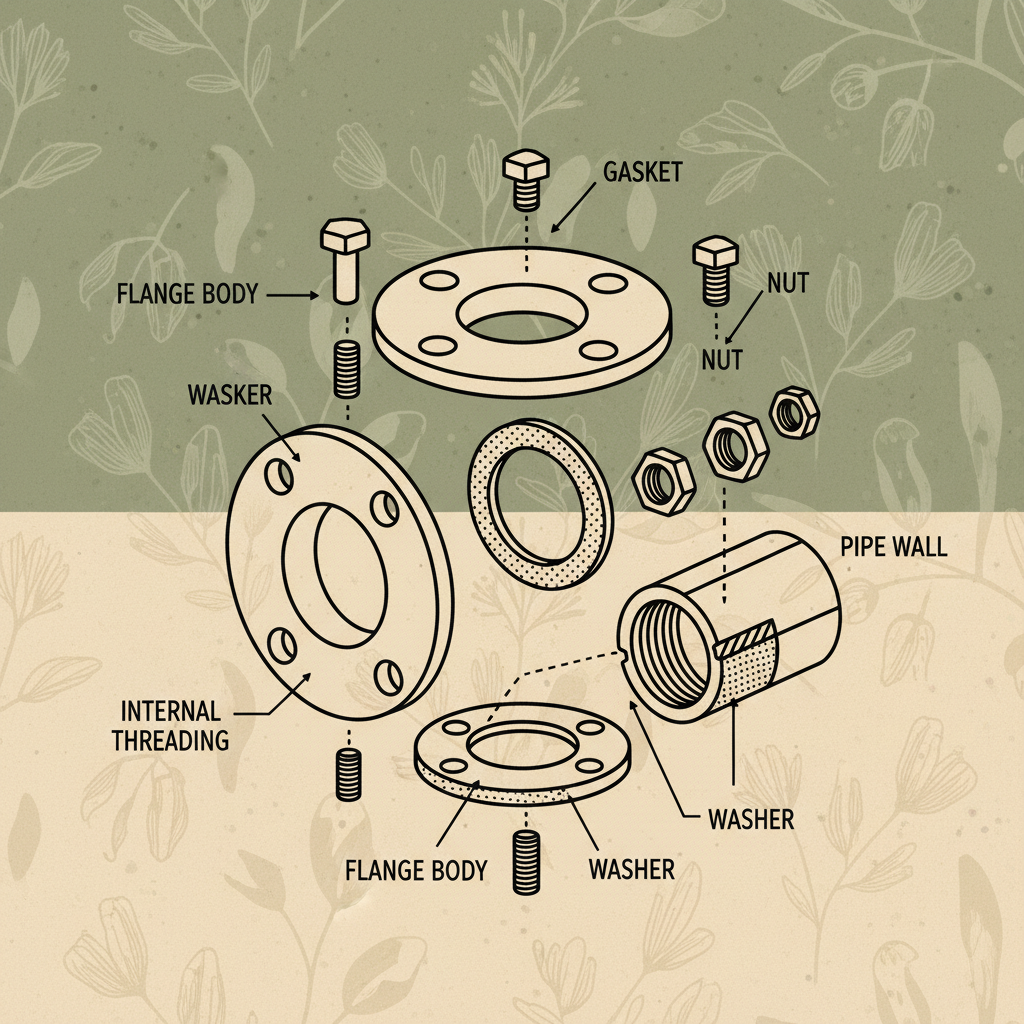 GASKET

FLANGE BODY

NUT

NUT

WASKER

PIPE WALL

INTERNAL THREADING

WASHER

FLANGE BODY

WASHER