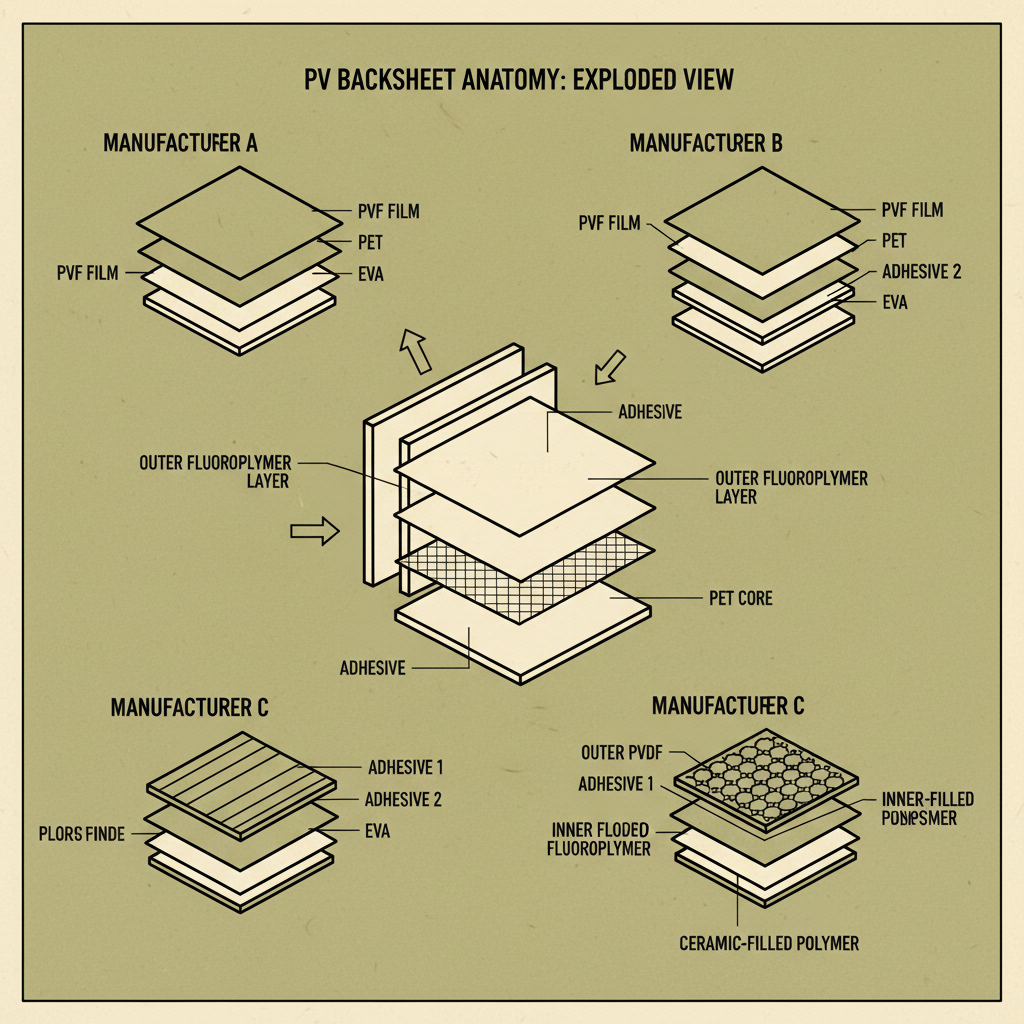 PV BACKSHEET ANATOMY: EXPLODED VIEW

MANUFACTUFER A

PVF FILM
PET
PVF FILM
EVA

MANUFACTURER B

PVF FILM
PVF FILM
PET
ADHESIVE 2
EVA

ADHESIVE
OUTER FLUOROPLYMER LAYER
OUTER FLUOROPLYMER LAYER
PET CORE
ADHESIVE

MANUFACTURER C

ADHESIVE 1
ADHESIVE 2
PLORS FINDE
EVA

MANUFACTUFER C

OUTER PVDF
ADHESIVE 1
INNER-FILLED POUPSMER
INNER FLODED FLUOROPLYMER
CERAMIC-FILLED POLYMER