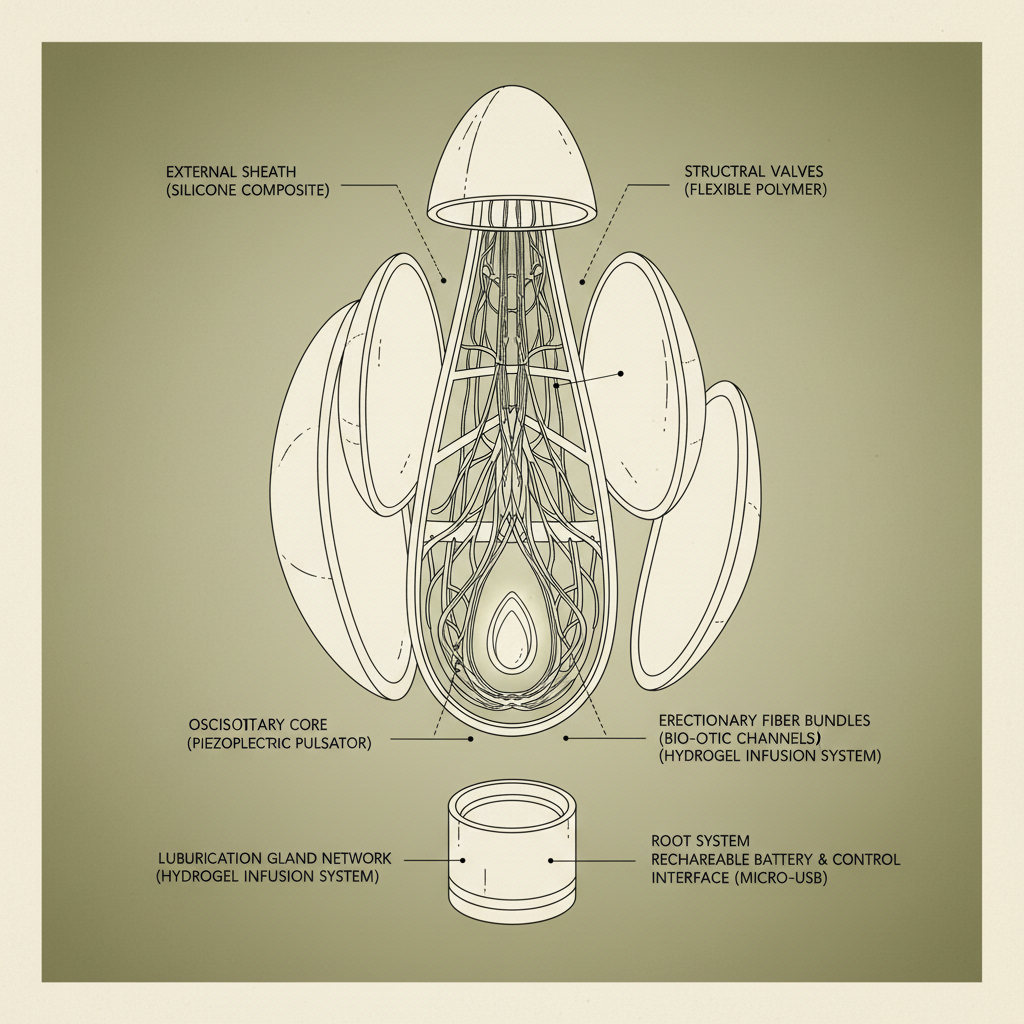 EXTERNAL SHEATH
(SILICONE COMPOSITE)

STRUCTRAL VALVES
(FLEXIBLE POLYMER)

OSCISOTTARY CORE
(PIEZOPLECTRIC PULSATOR)

ERECTIONARY FIBER BUNDLES
(BIO-OTIC CHANNELS)
(HYDROGEL INFUSION SYSTEM)

LUBURICATION GLAND NETWORK
(HYDROGEL INFUSION SYSTEM)

ROOT SYSTEM
RECHAREABLE BATTERY & CONTROL
INTERFACE (MICRO-USB)