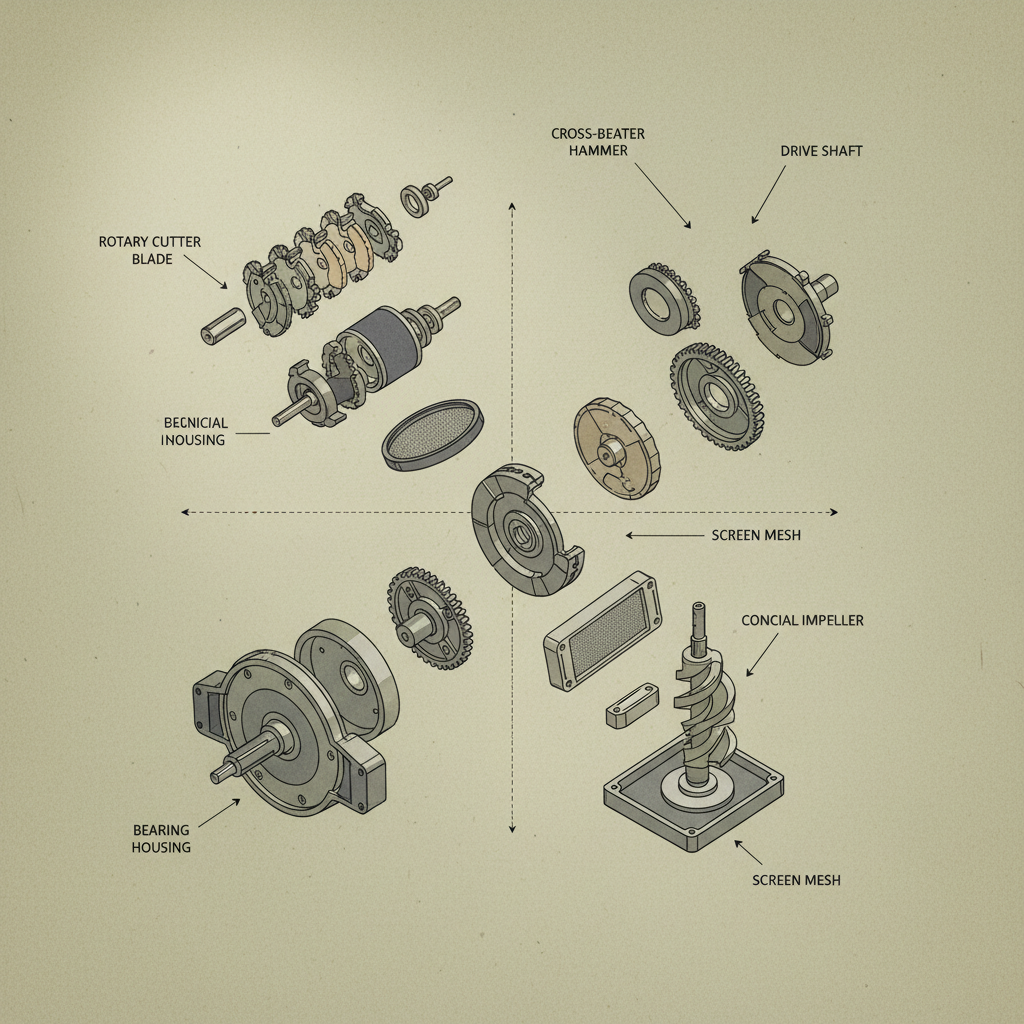 CROSS-BEATER HAMMER

DRIVE SHAFT

ROTARY CUTTER BLADE

BECNICIAL INOUSING

SCREEN MESH

CONCIAL IMPELLER

BEARING HOUSING

SCREEN MESH