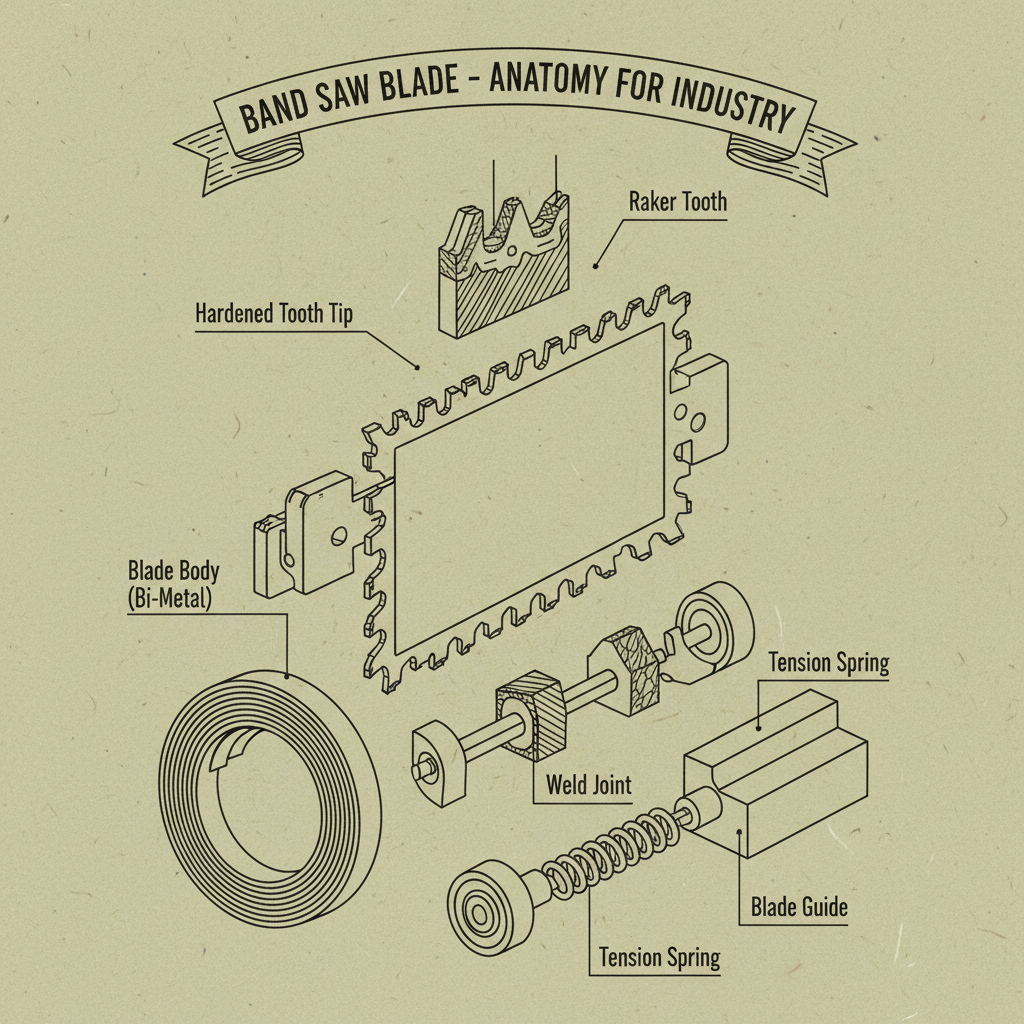 BAND SAW BLADE - ANATOMY FOR INDUSTRY

Raker Tooth

Hardened Tooth Tip

Blade Body (Bi-Metal)

Tension Spring

Weld Joint

Blade Guide

Tension Spring