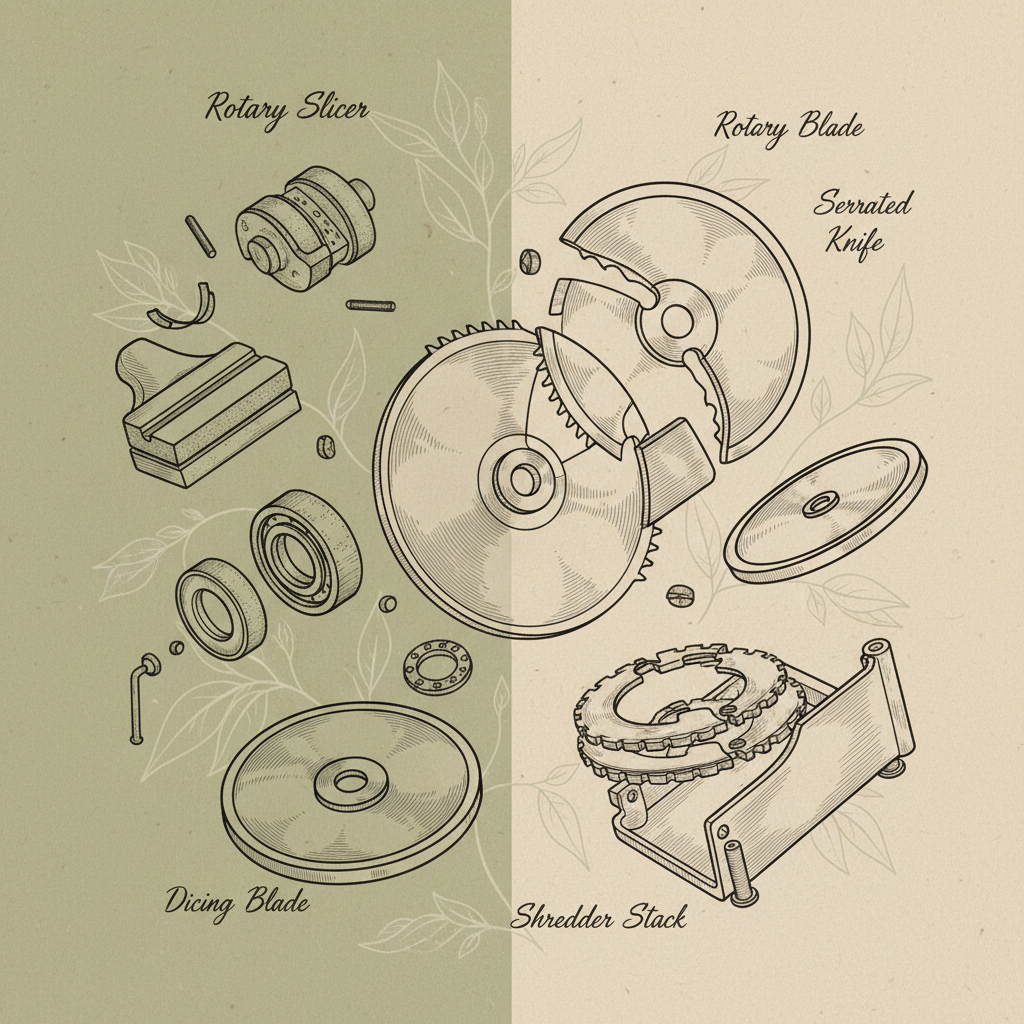 Rotary Slicer

Rotary Blade

Serrated Knife

Dicing Blade

Shredder Stack