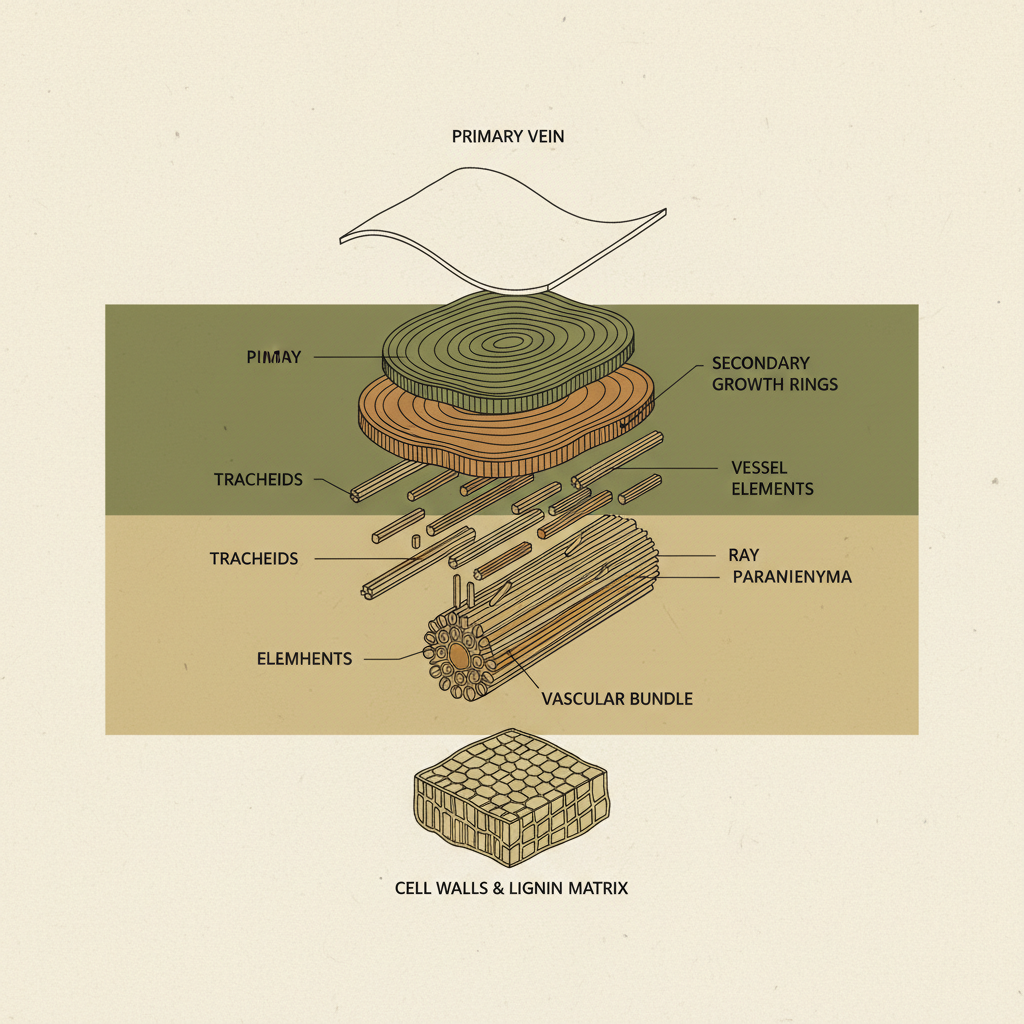 PRIMARY VEIN

PIMAY

SECONDARY GROWTH RINGS

TRACHEIDS

VESSEL ELEMENTS

TRACHEIDS

RAY

PARANIENYMA

ELEMHENTS

VASCULAR BUNDLE

CELL WALLS & LIGNIN MATRIX