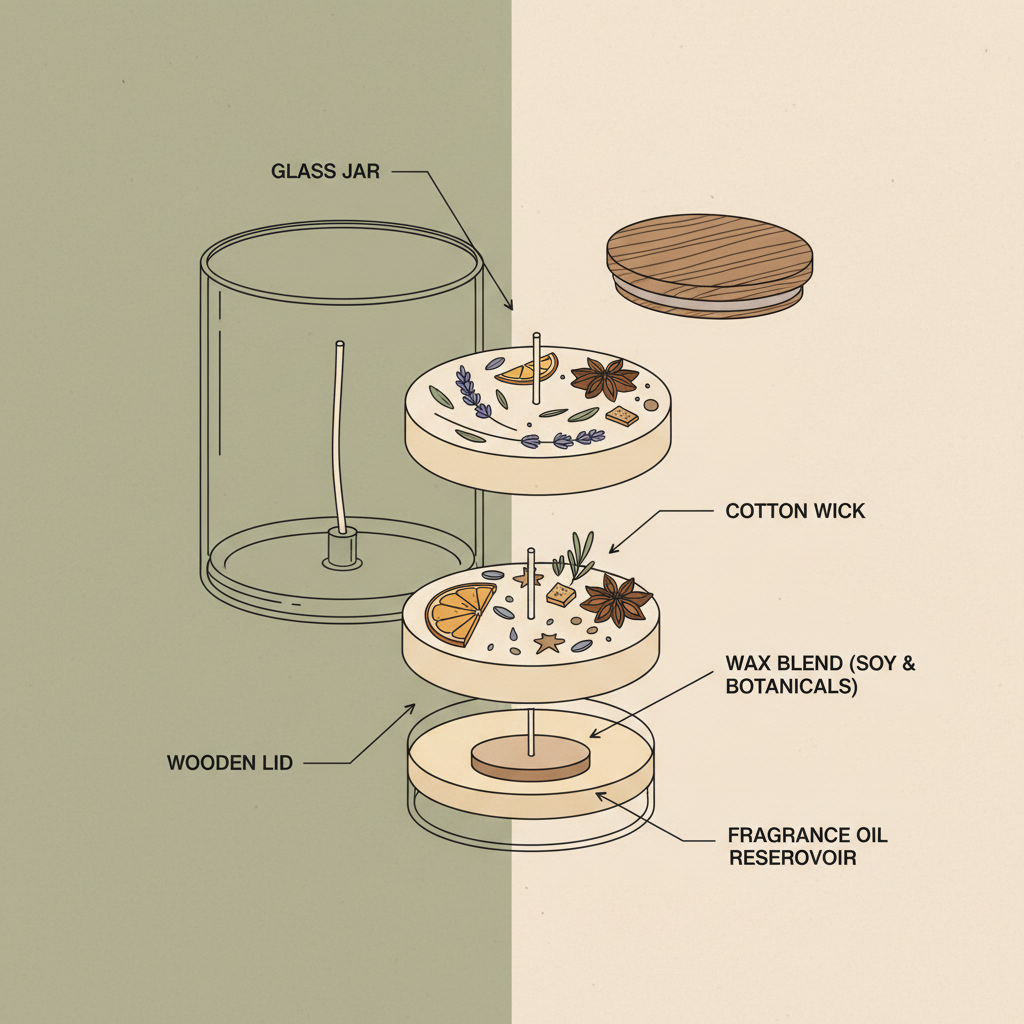 GLASS JAR

COTTON WICK

WAX BLEND (SOY & BOTANICALS)

WOODEN LID

FRAGRANCE OIL RESEROVOIR