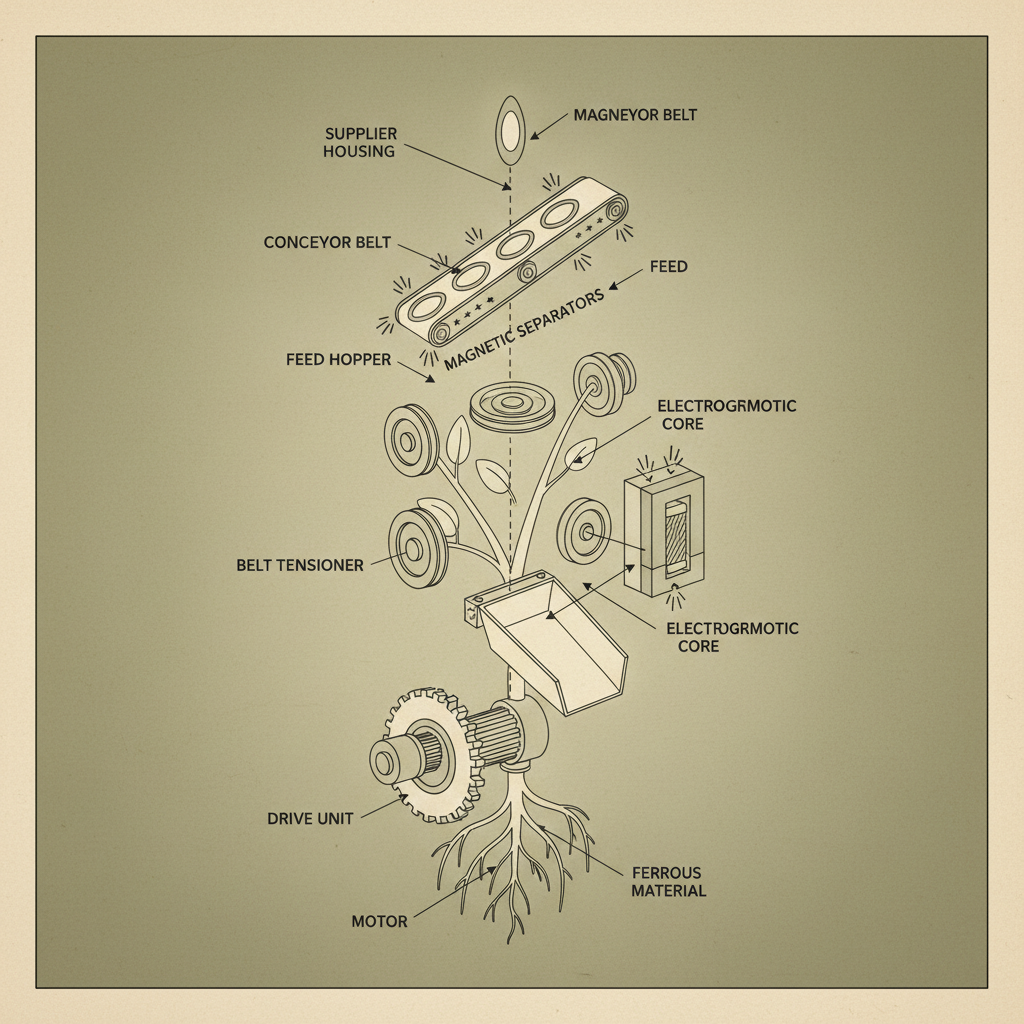 MAGNEYOR BELT

SUPPLIER HOUSING

CONCEYOR BELT

FEED

MAGNETIC SEPARATORS

FEED HOPPER

ELECTROGRMOTIC CORE

BELT TENSIONER

ELECTROGRMOTIC CORE

DRIVE UNIT

FERROUS MATERIAL

MOTOR