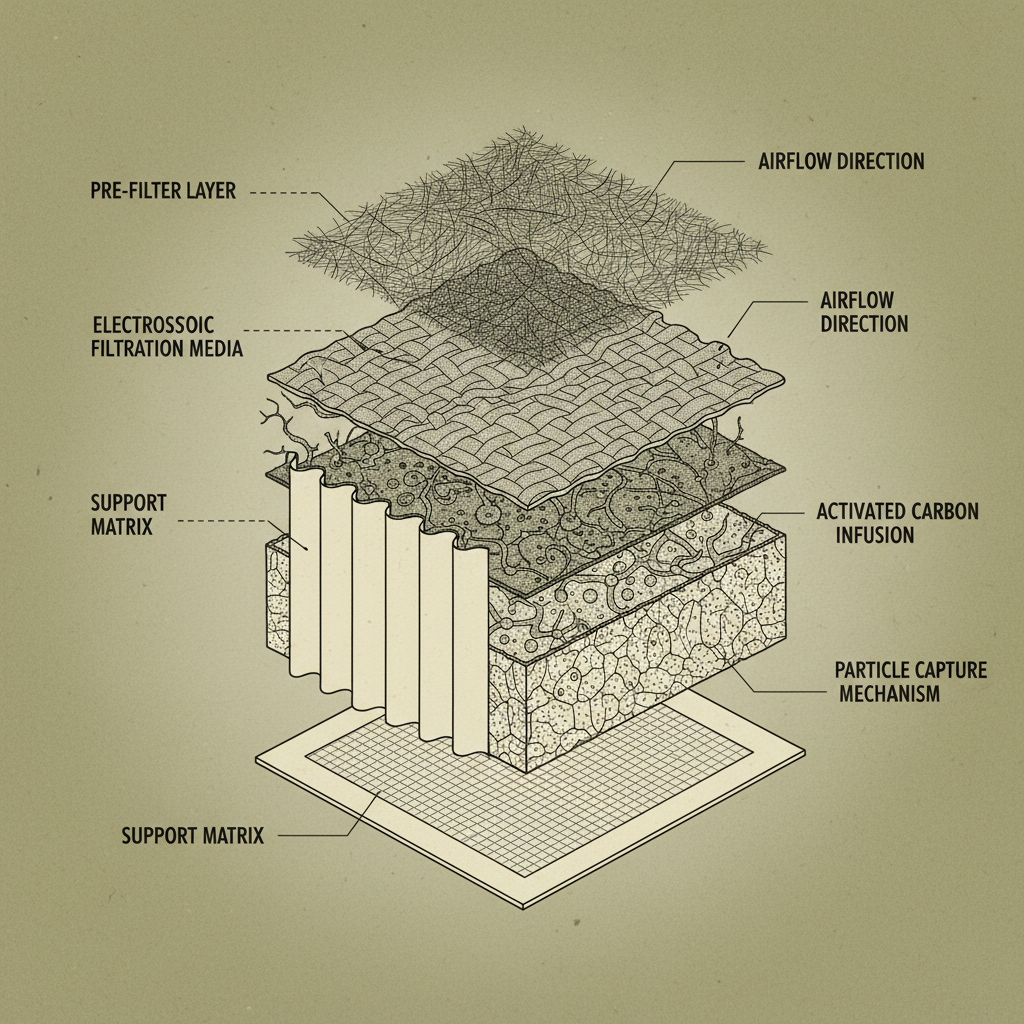 PRE-FILTER LAYER

AIRFLOW DIRECTION

ELECTROSSOIC FILTRATION MEDIA

AIRFLOW DIRECTION

SUPPORT MATRIX

ACTIVATED CARBON INFUSION

PARTICLE CAPTURE MECHANISM

SUPPORT MATRIX