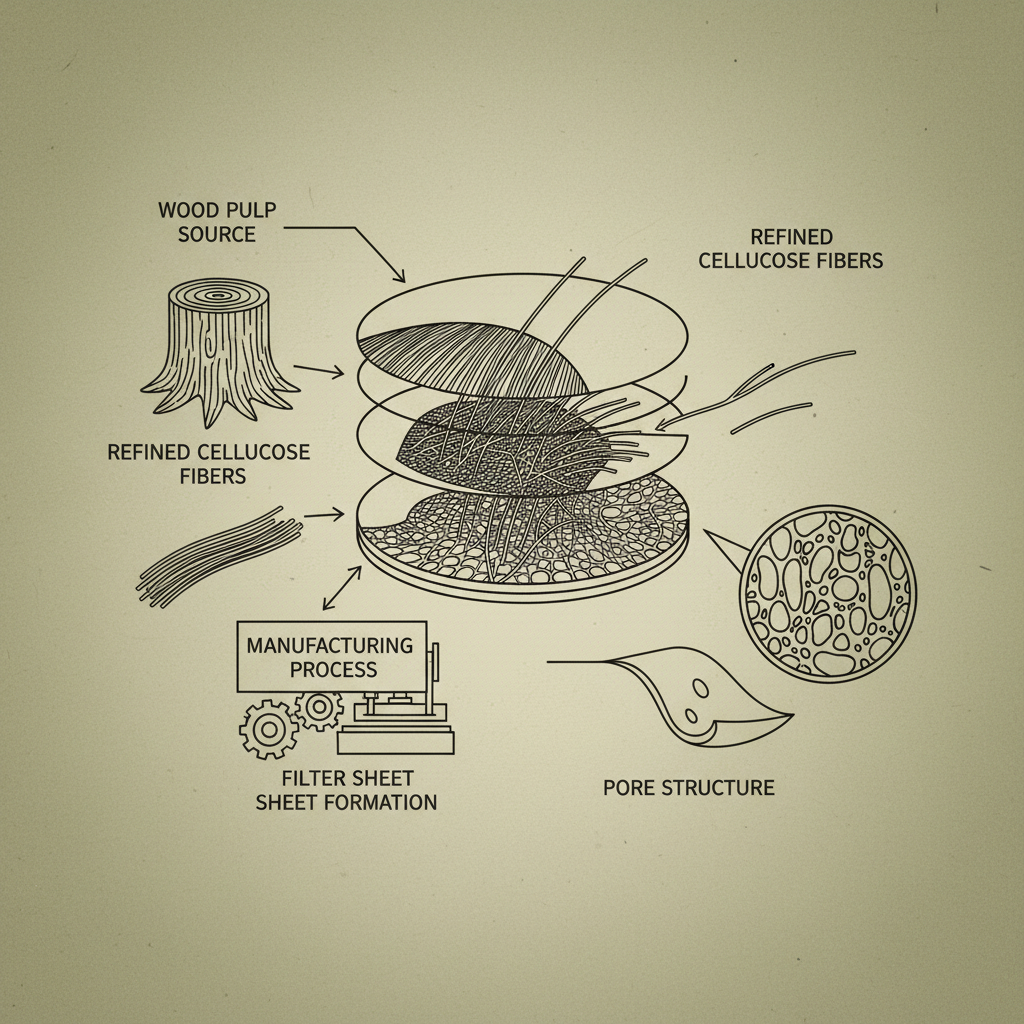 WOOD PULP SOURCE

REFINED CELLUCOSE FIBERS

REFINED CELLUCOSE FIBERS

MANUFACTURING PROCESS

FILTER SHEET SHEET FORMATION

PORE STRUCTURE