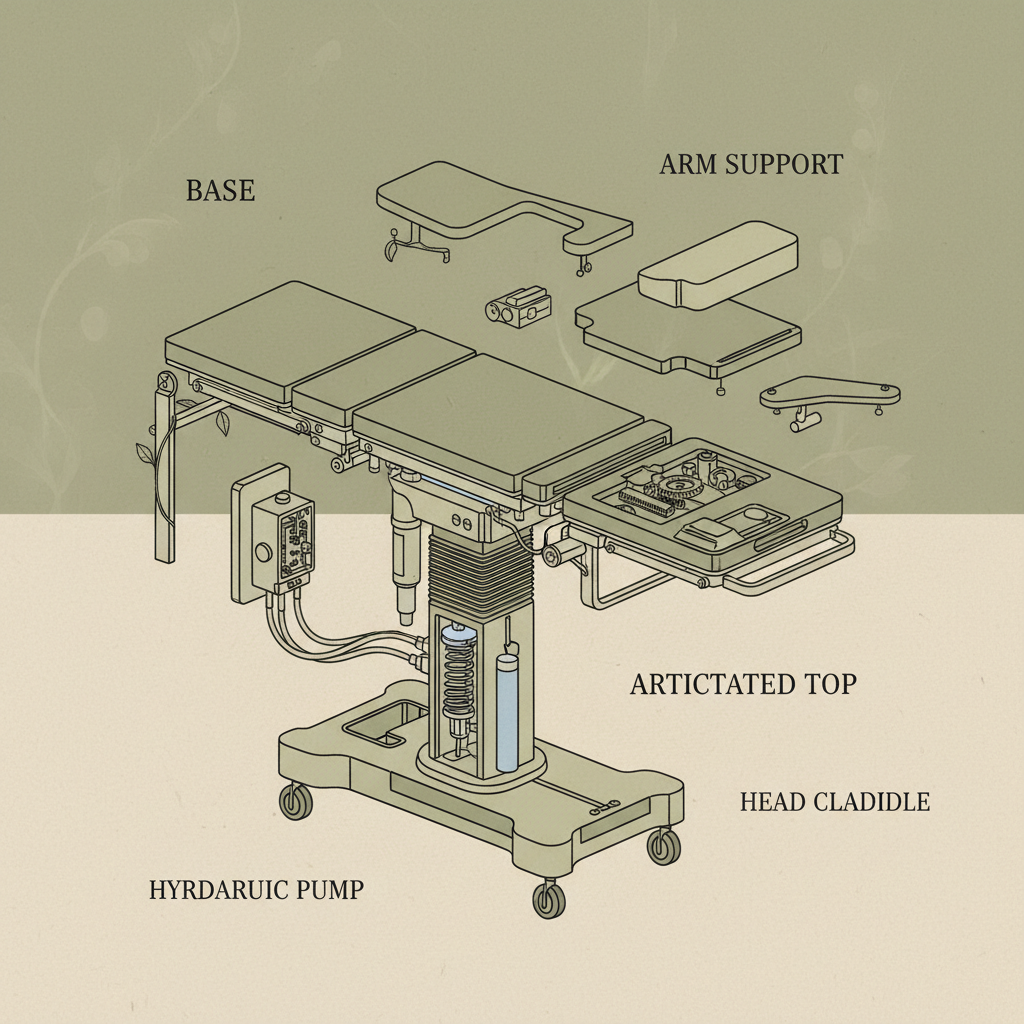 BASE

ARM SUPPORT

ARTICTATED TOP

HEAD CLADIDLE

HYRDARUIC PUMP