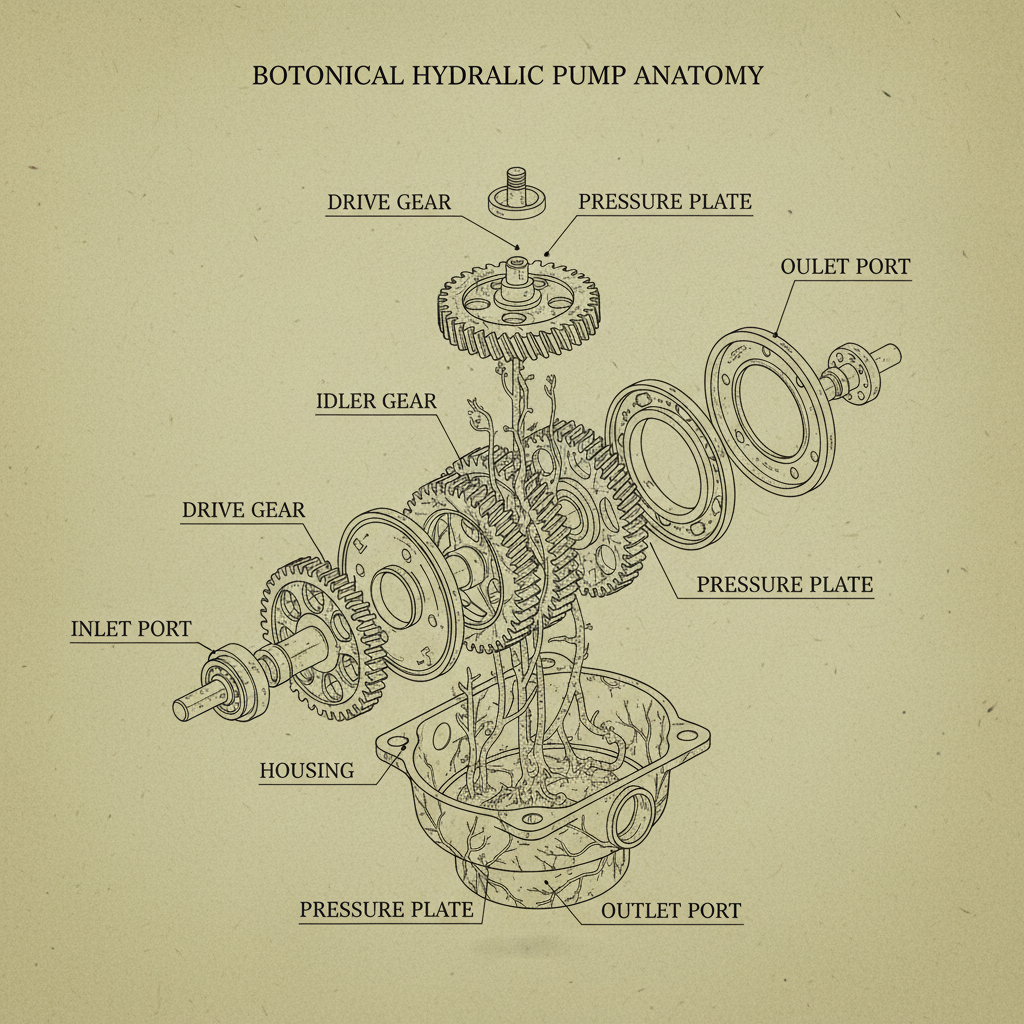 BOTONICAL HYDRALIC PUMP ANATOMY

DRIVE GEAR

PRESSURE PLATE

OULET PORT

IDLER GEAR

DRIVE GEAR

PRESSURE PLATE

INLET PORT

HOUSING

PRESSURE PLATE

OUTLET PORT