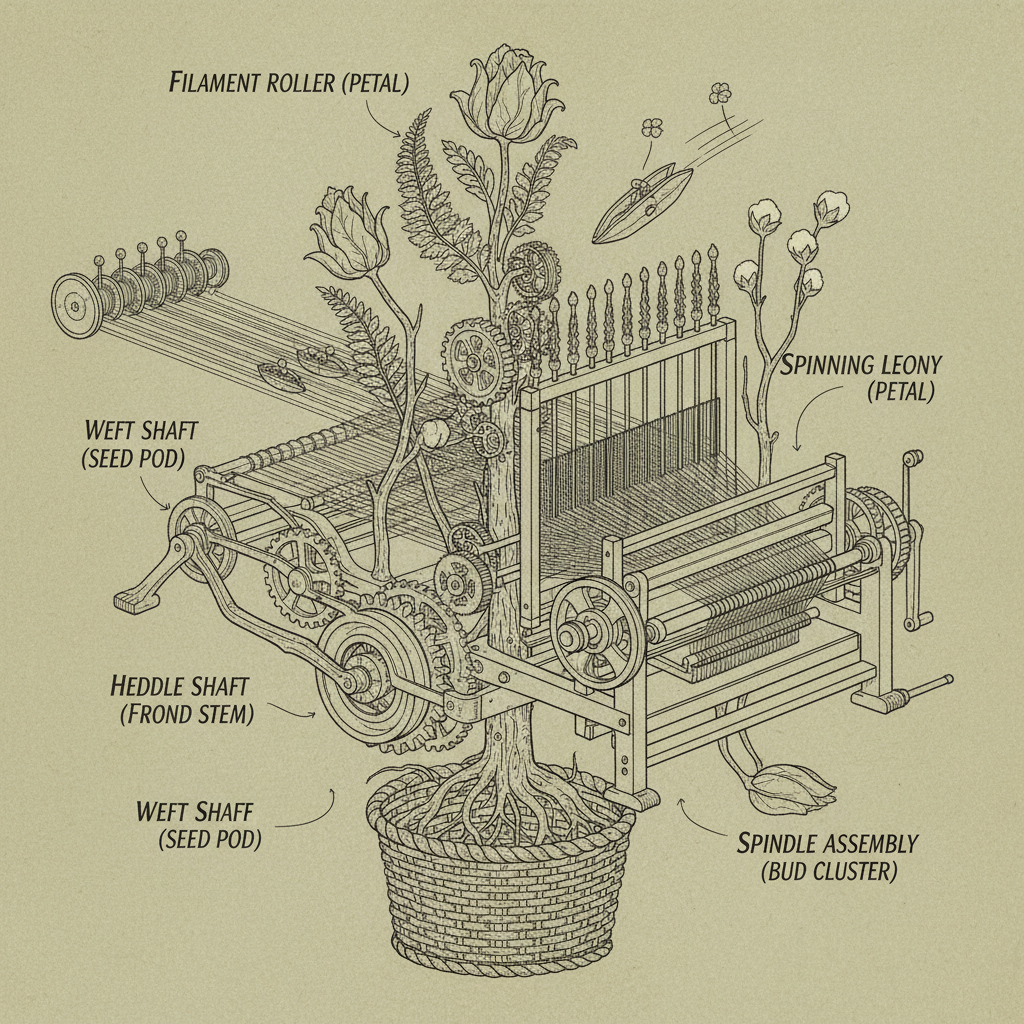 FILAMENT ROLLER (PETAL)

SPINNING LEONY
(PETAL)

WEFT SHAFT
(SEED POD)

HEDDLE SHAFT
(FROND STEM)

WEFT SHAFF
(SEED POD)

SPINDLE ASSEMBLY
(BUD CLUSTER)