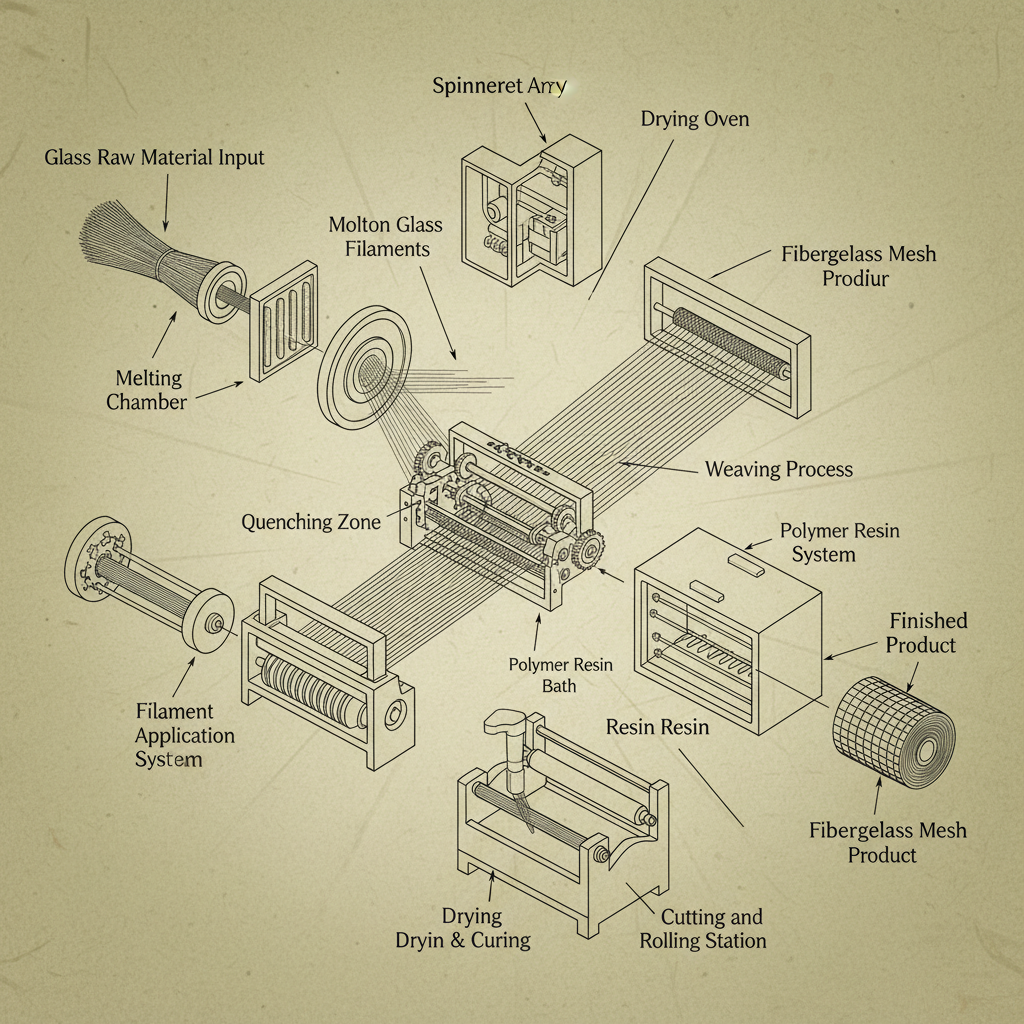 Spinneret Arry

Drying Oven

Glass Raw Material Input

Molton Glass Filaments

Fibergelass Mesh Prodiur

Melting Chamber

Weaving Process

Quenching Zone

Polymer Resin System

Finished Product

Polymer Resin Bath

Filament Application System

Resin Resin

Fibergelass Mesh Product

Drying Dryin & Curing

Cutting and Rolling Station