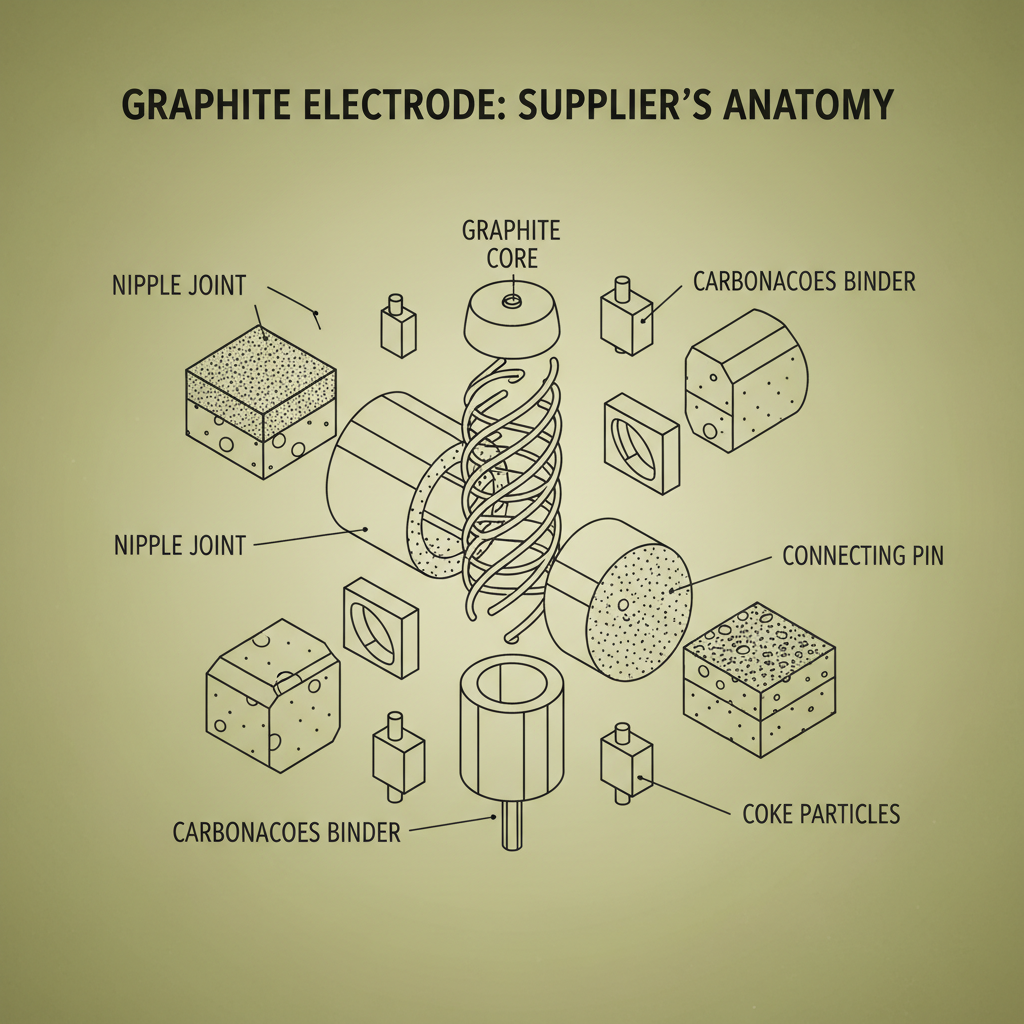 GRAPHITE ELECTRODE: SUPPLIER'S ANATOMY

GRAPHITE CORE

NIPPLE JOINT

CARBONACOES BINDER

NIPPLE JOINT

CONNECTING PIN

CARBONACOES BINDER

COKE PARTICLES