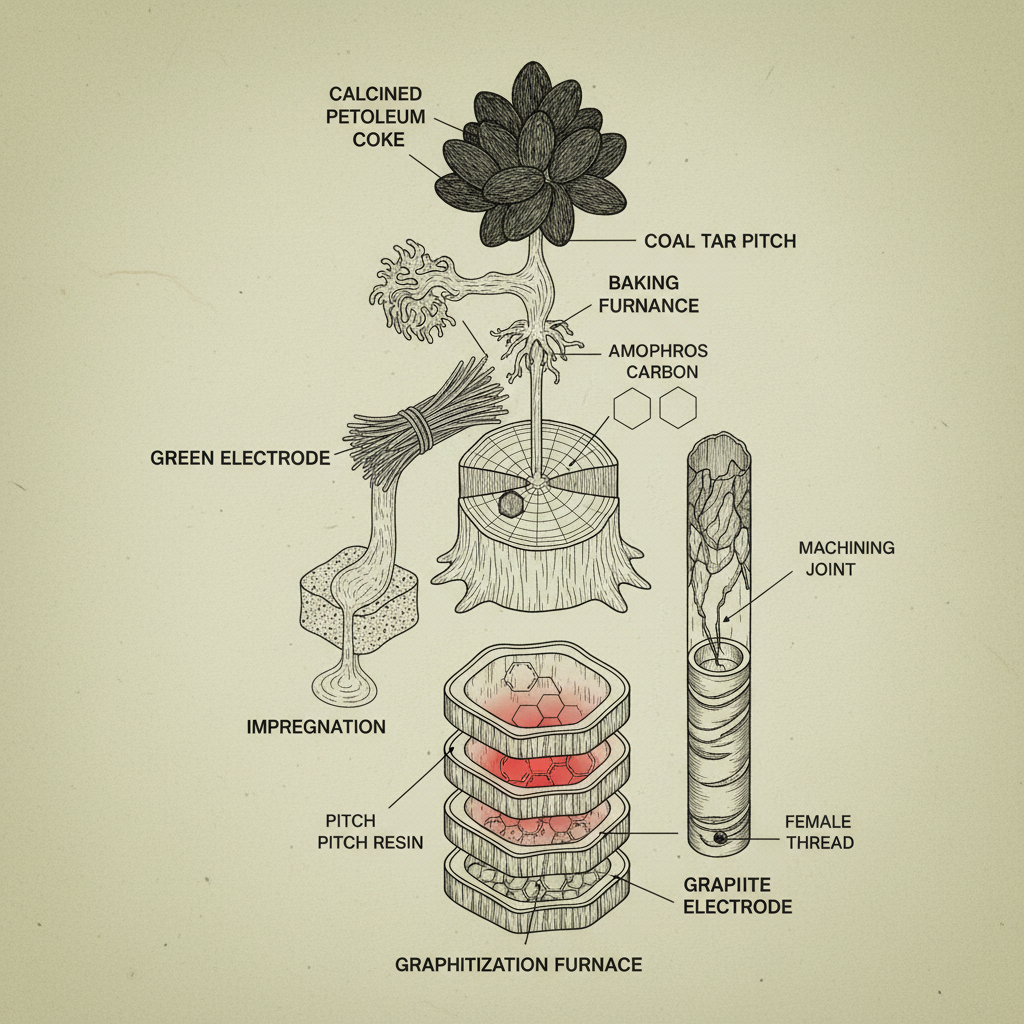 CALCINED PETOLEUM COKE

COAL TAR PITCH

BAKING FURNANCE

AMOPHROS CARBON

GREEN ELECTRODE

MACHINING JOINT

IMPREGNATION

PITCH
PITCH RESIN

FEMALE THREAD

GRAPIITE ELECTRODE

GRAPHITIZATION FURNACE