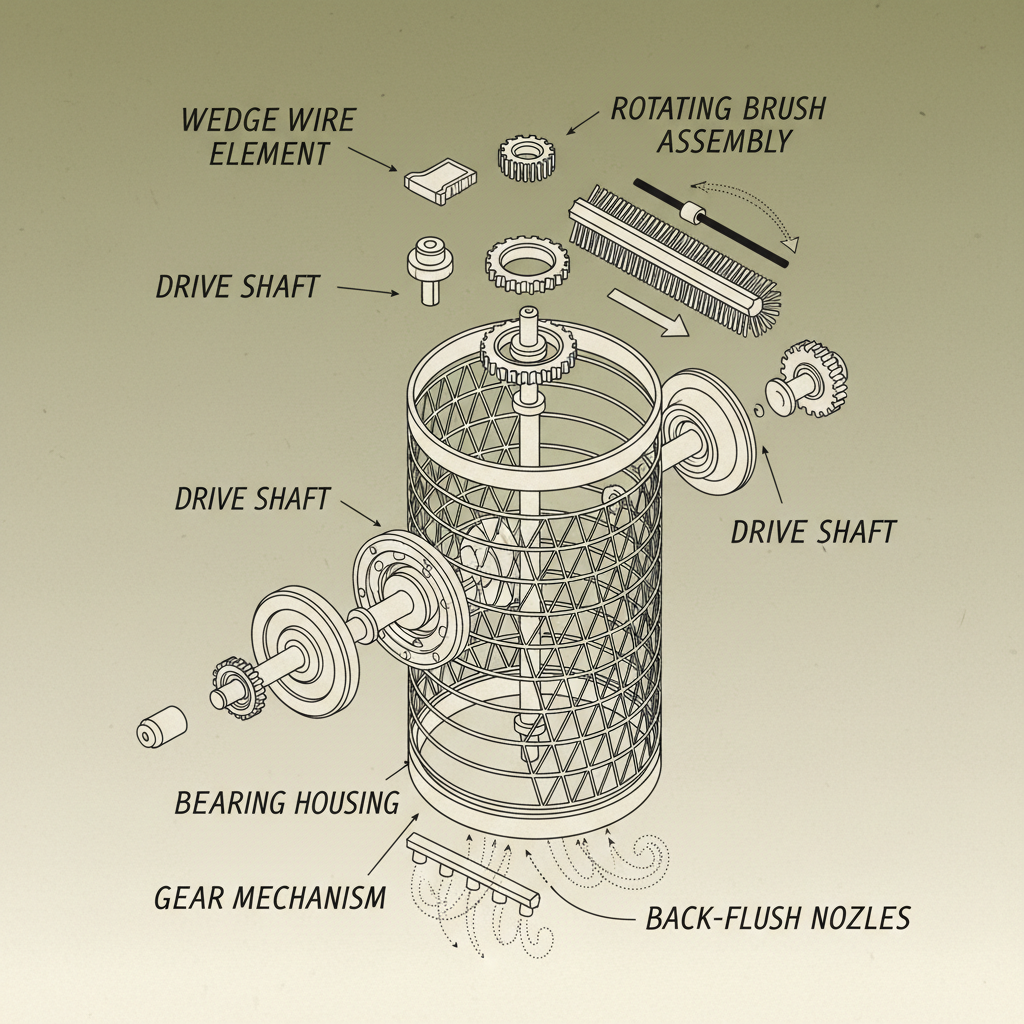 WEDGE WIRE ELEMENT

ROTATING BRUSH ASSEMBLY

DRIVE SHAFT

DRIVE SHAFT

DRIVE SHAFT

BEARING HOUSING

GEAR MECHANISM

BACK-FLUSH NOZLES