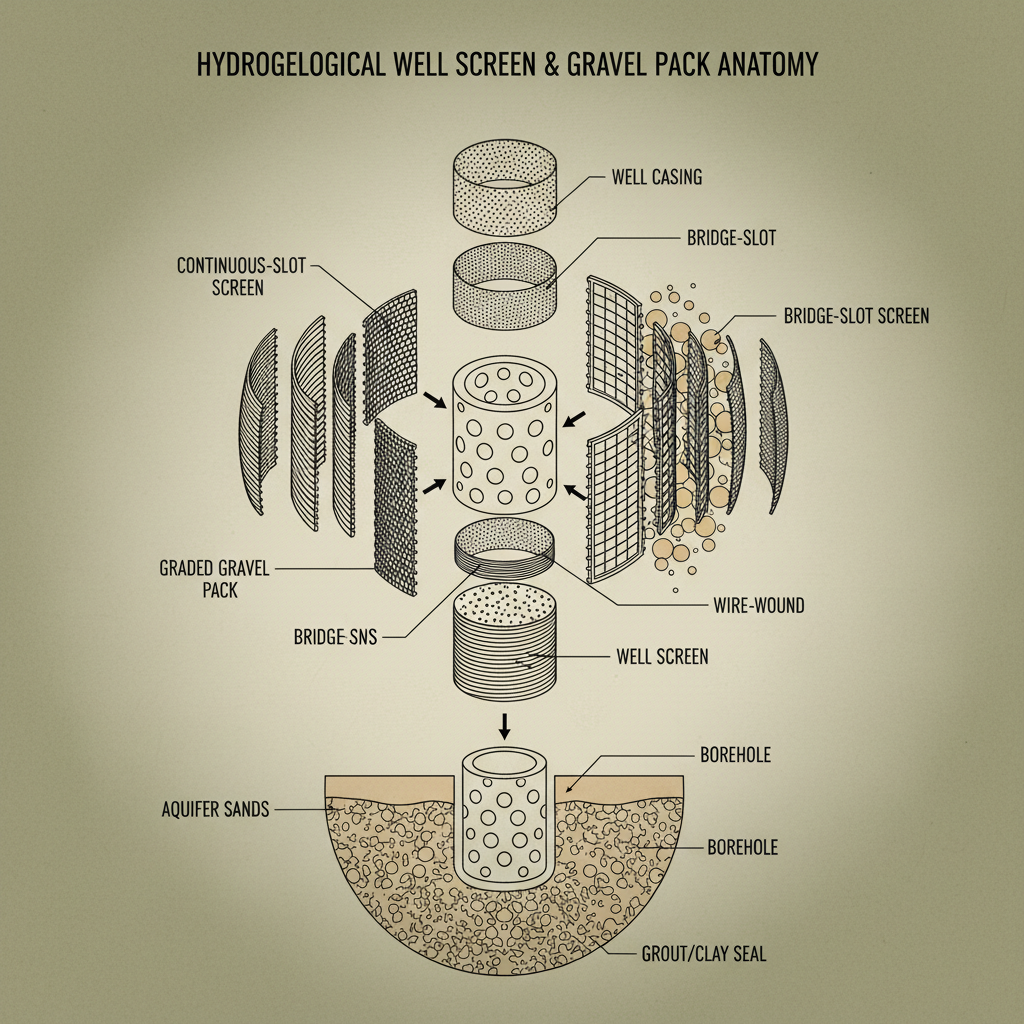 HYDROGELOGICAL WELL SCREEN & GRAVEL PACK ANATOMY

WELL CASING

BRIDGE-SLOT

CONTINUOUS-SLOT SCREEN

BRIDGE-SLOT SCREEN

GRADED GRAVEL PACK

WIRE-WOUND

BRIDGE-SNS

WELL SCREEN

BOREHOLE

AQUIFER SANDS

BOREHOLE

GROUT/CLAY SEAL