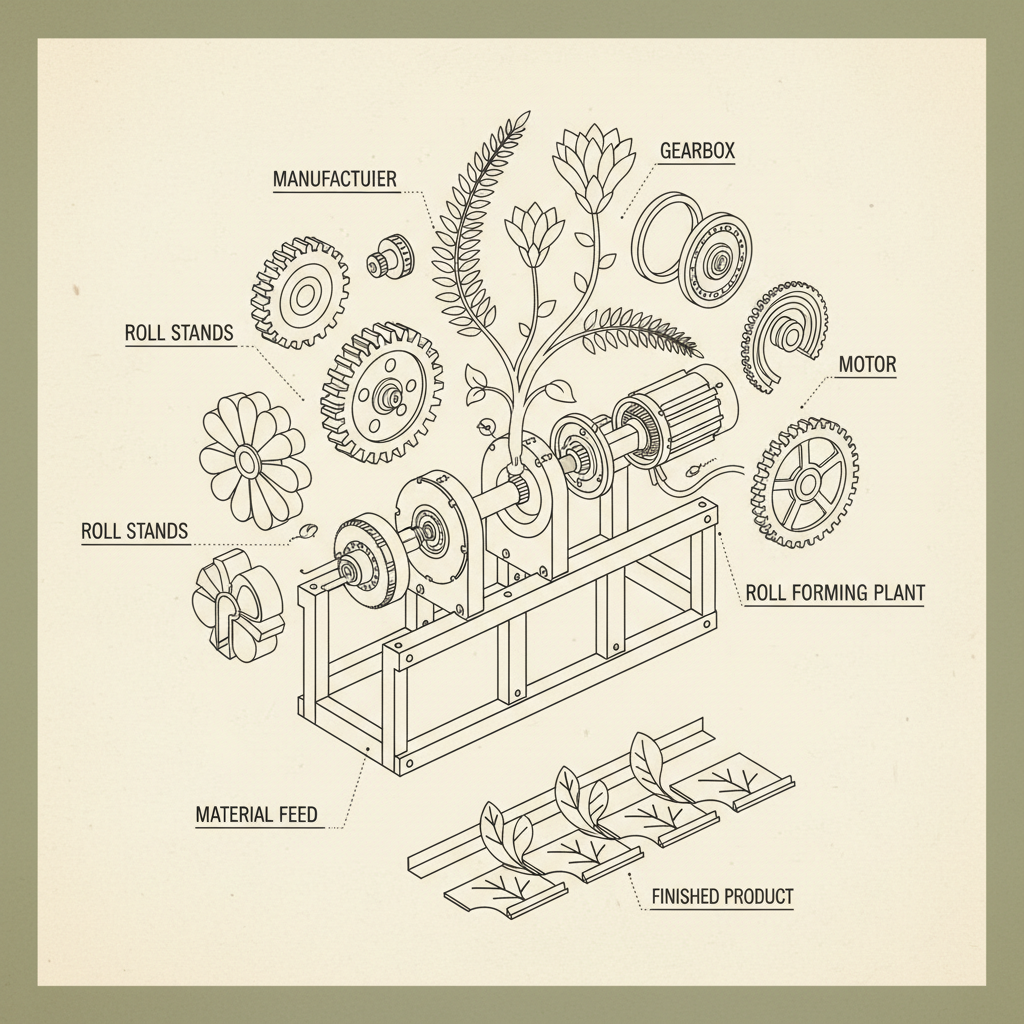 MANUFACTUIER

GEARBOX

ROLL STANDS

MOTOR

ROLL STANDS

ROLL FORMING PLANT

MATERIAL FEED

FINISHED PRODUCT