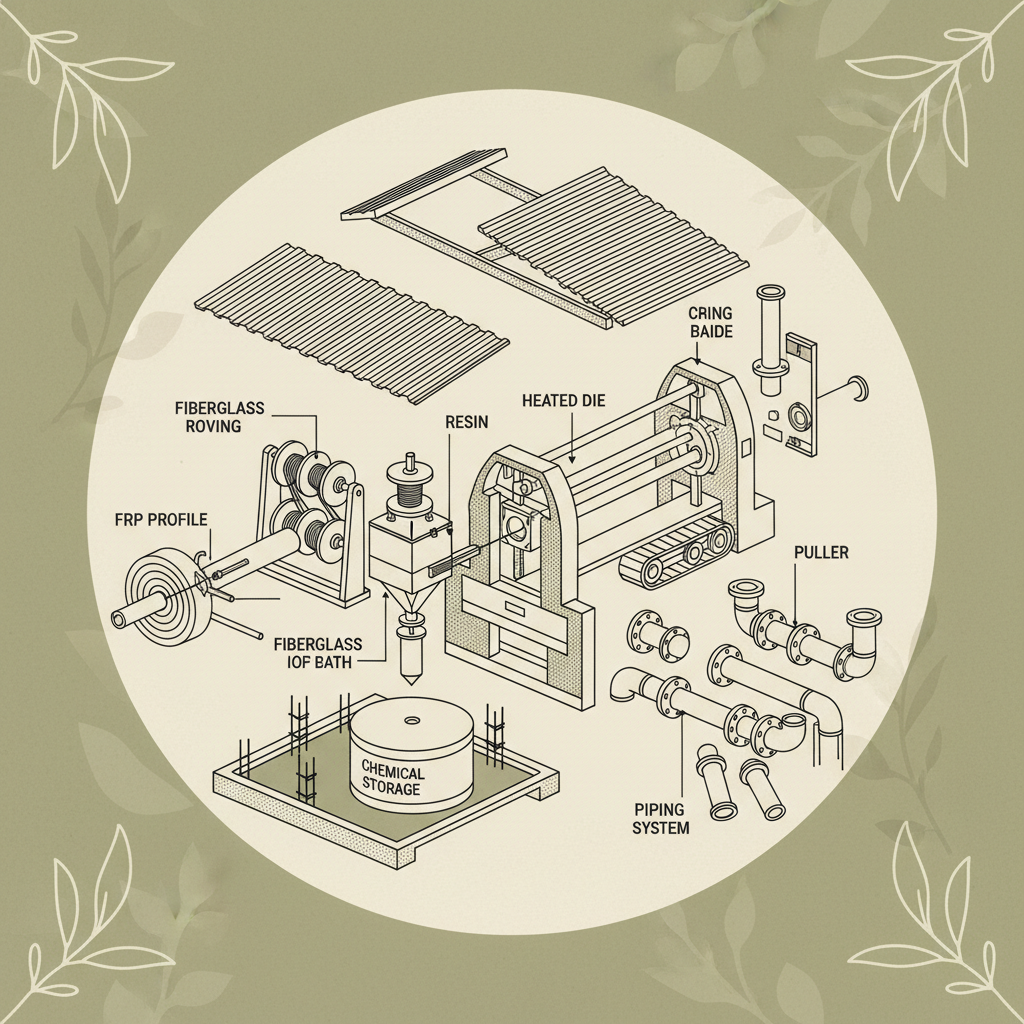 CRING BAIDE

FIBERGLASS ROVING

HEATED DIE

RESIN

FRP PROFILE

PULLER

FIBERGLASS IOF BATH

CHEMICAL STORAGE

PIPING SYSTEM