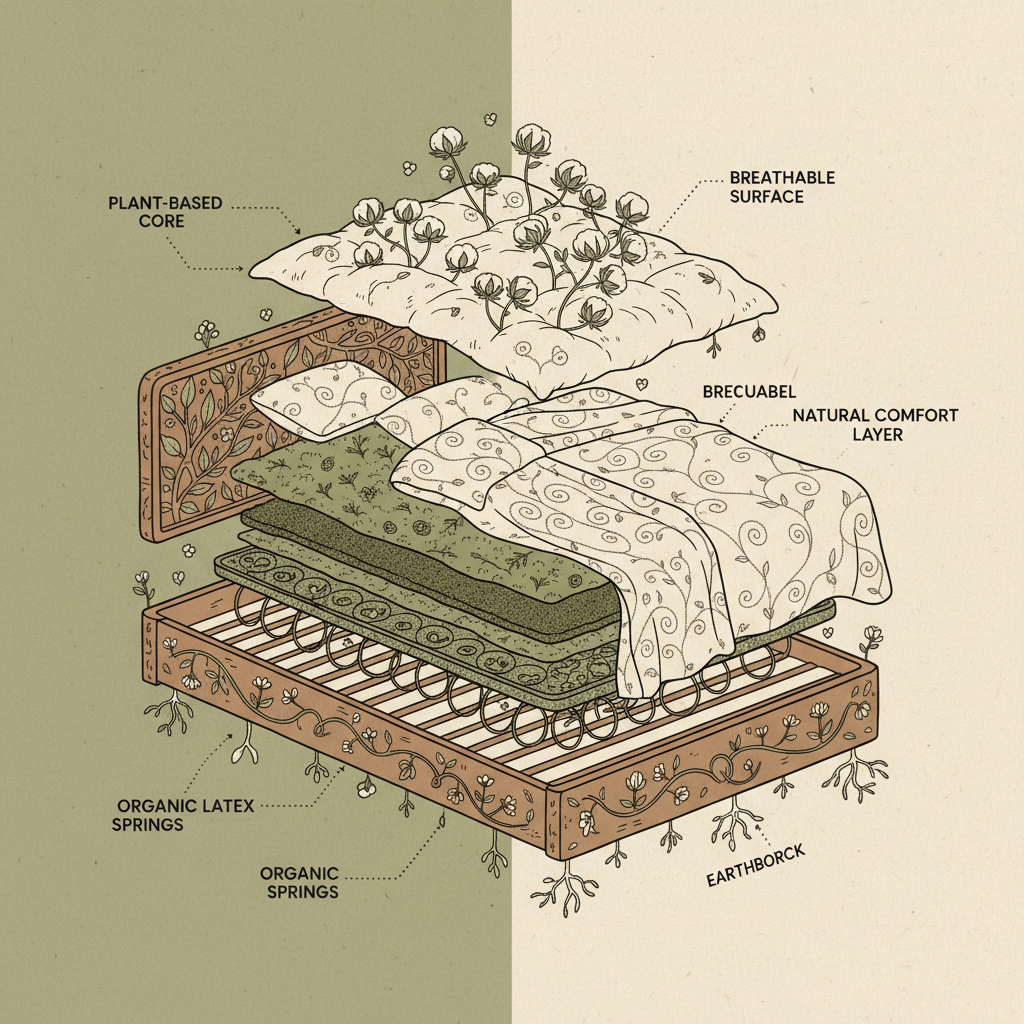 PLANT-BASED CORE

BREATHABLE SURFACE

BRECUABEL

NATURAL COMFORT LAYER

ORGANIC LATEX SPRINGS

ORGANIC SPRINGS

EARTHBORCK