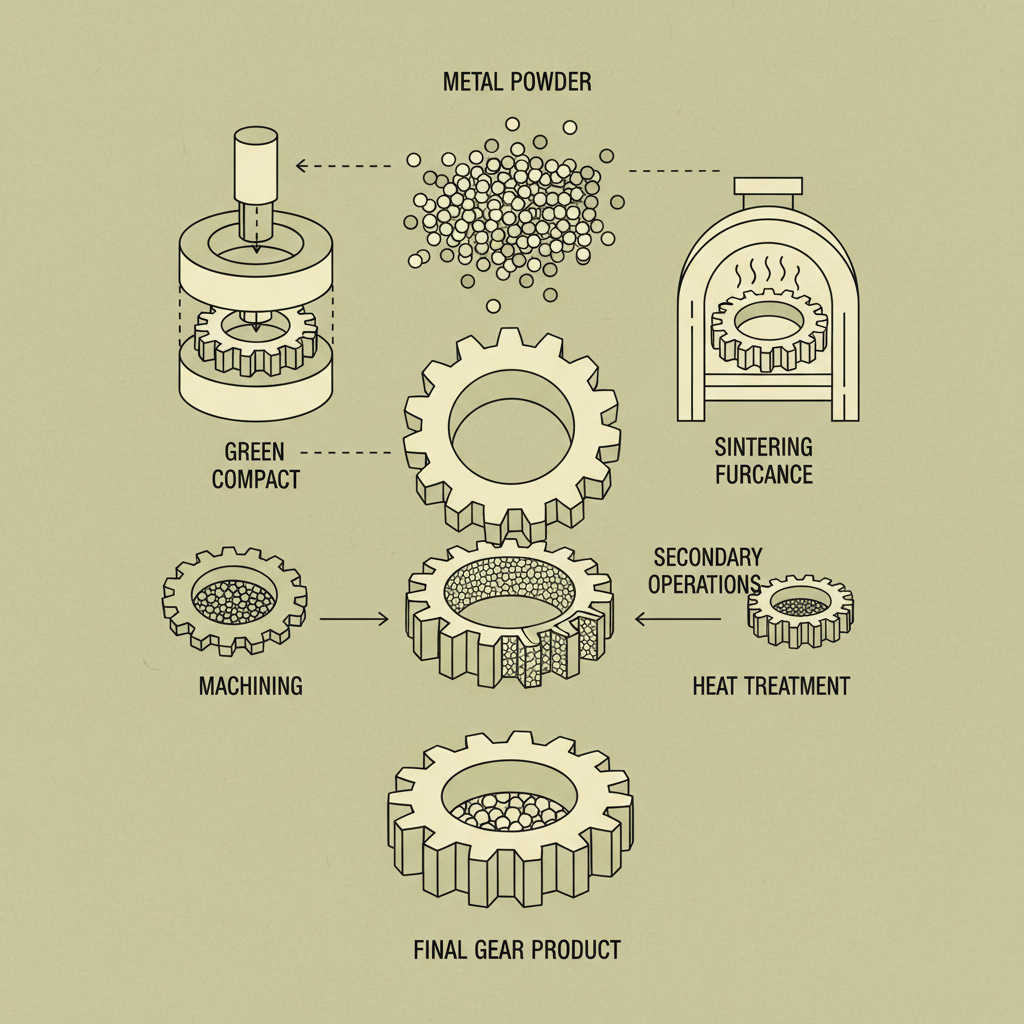 METAL POWDER

GREEN COMPACT

SINTERING FURCANCE

SECONDARY OPERATIONS

MACHINING

HEAT TREATMENT

FINAL GEAR PRODUCT