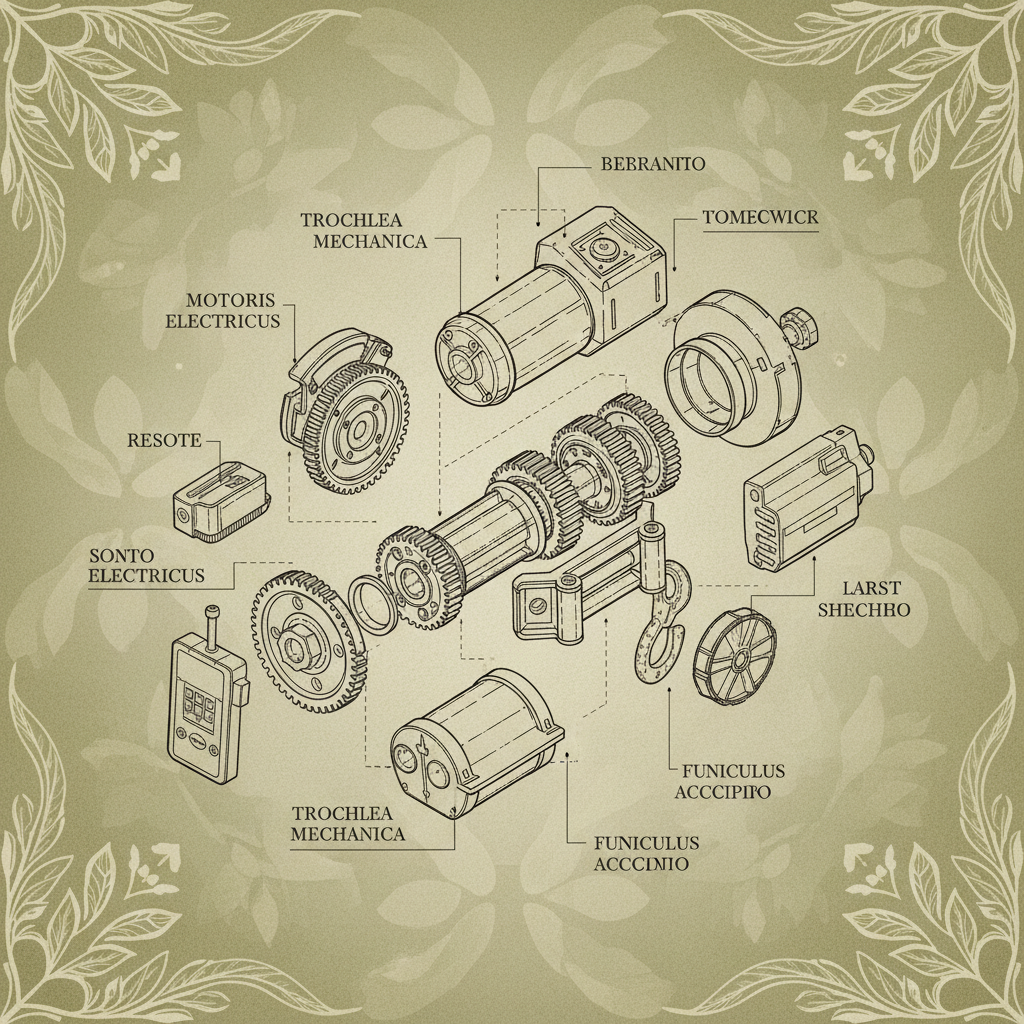 BEBRANITO

TROCHLEA MECHANICA

TOMECWICR

MOTORIS ELECTRICUS

RESOTE

SONTO ELECTRICUS

LARST SHECHRO

FUNICULUS ACCCIPITO

TROCHLEA MECHANICA

FUNICULUS ACCCINIO