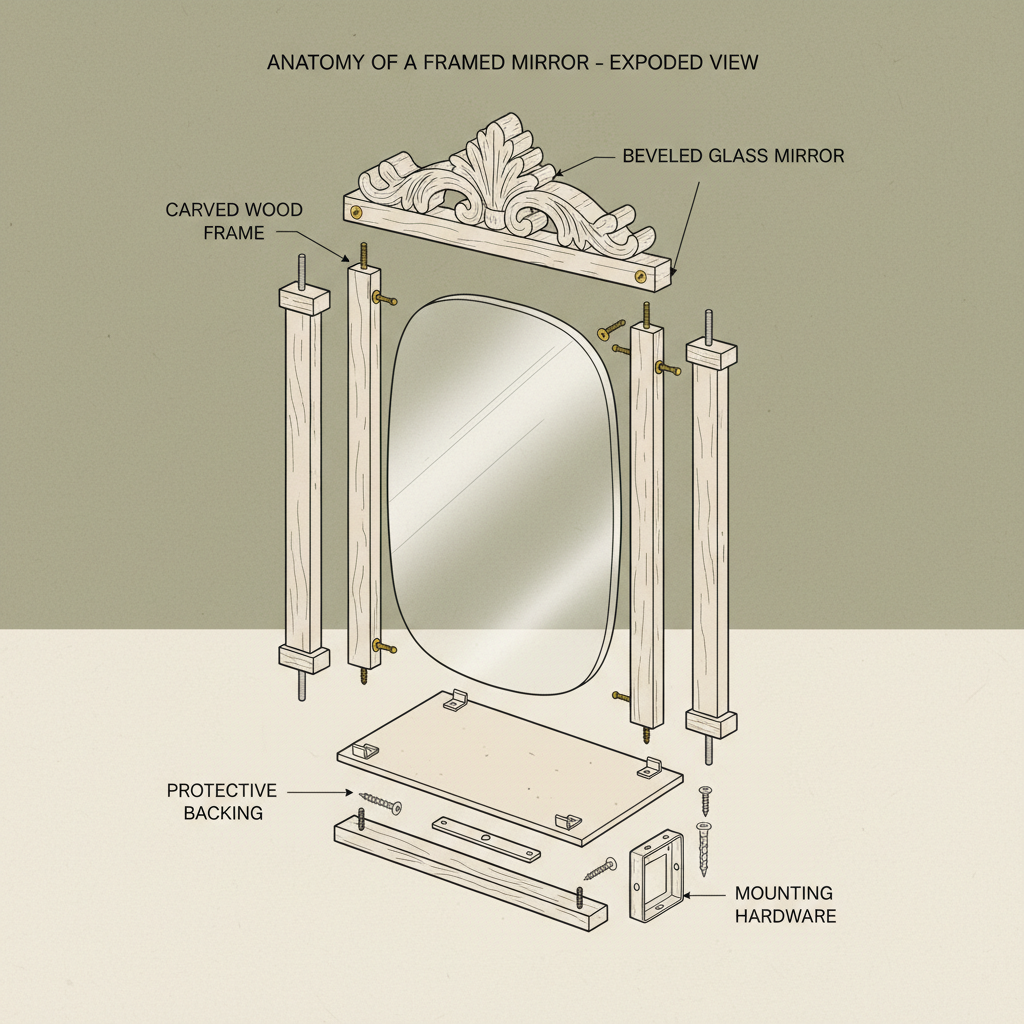 ANATOMY OF A FRAMED MIRROR - EXPODED VIEW

BEVELED GLASS MIRROR

CARVED WOOD FRAME

PROTECTIVE BACKING

MOUNTING HARDWARE