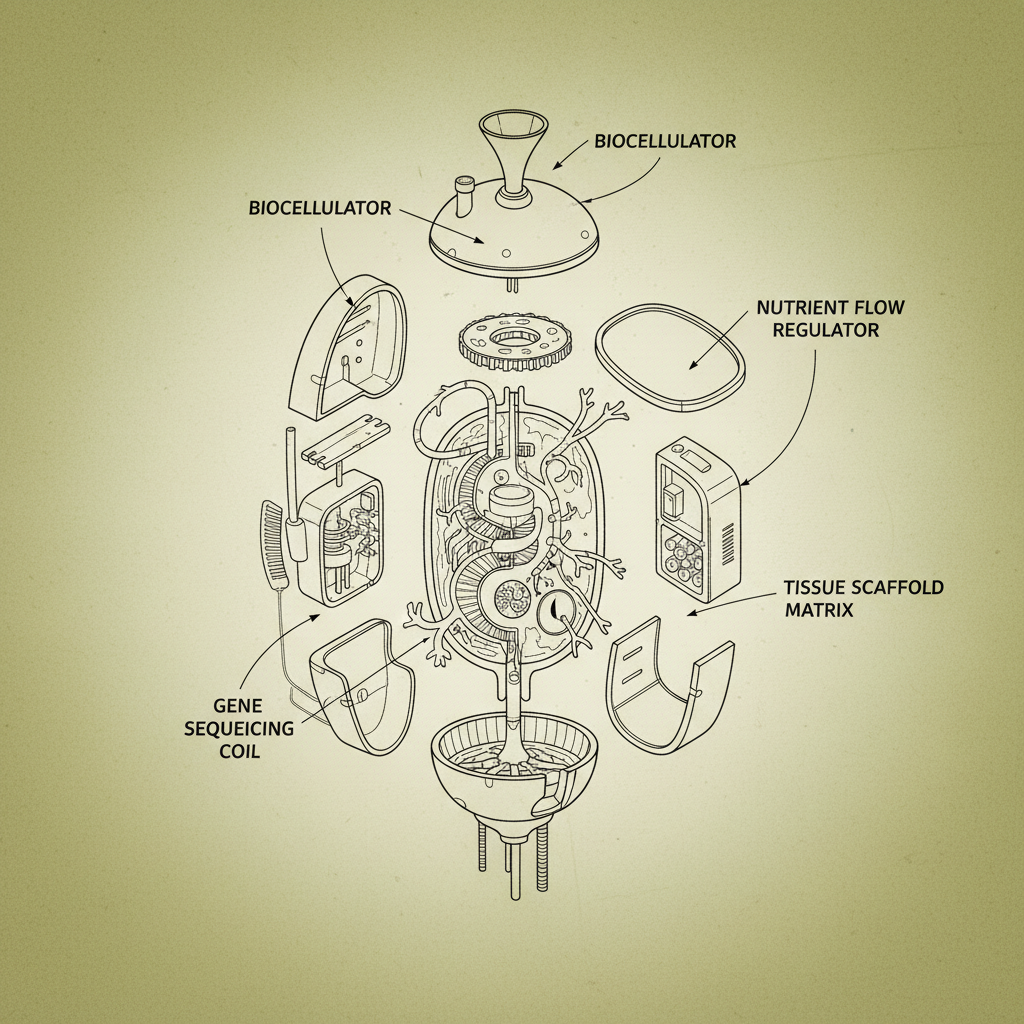 BIOCELLULATOR

BIOCELLULATOR

NUTRIENT FLOW REGULATOR

TISSUE SCAFFOLD MATRIX

GENE SEQUEICING COIL