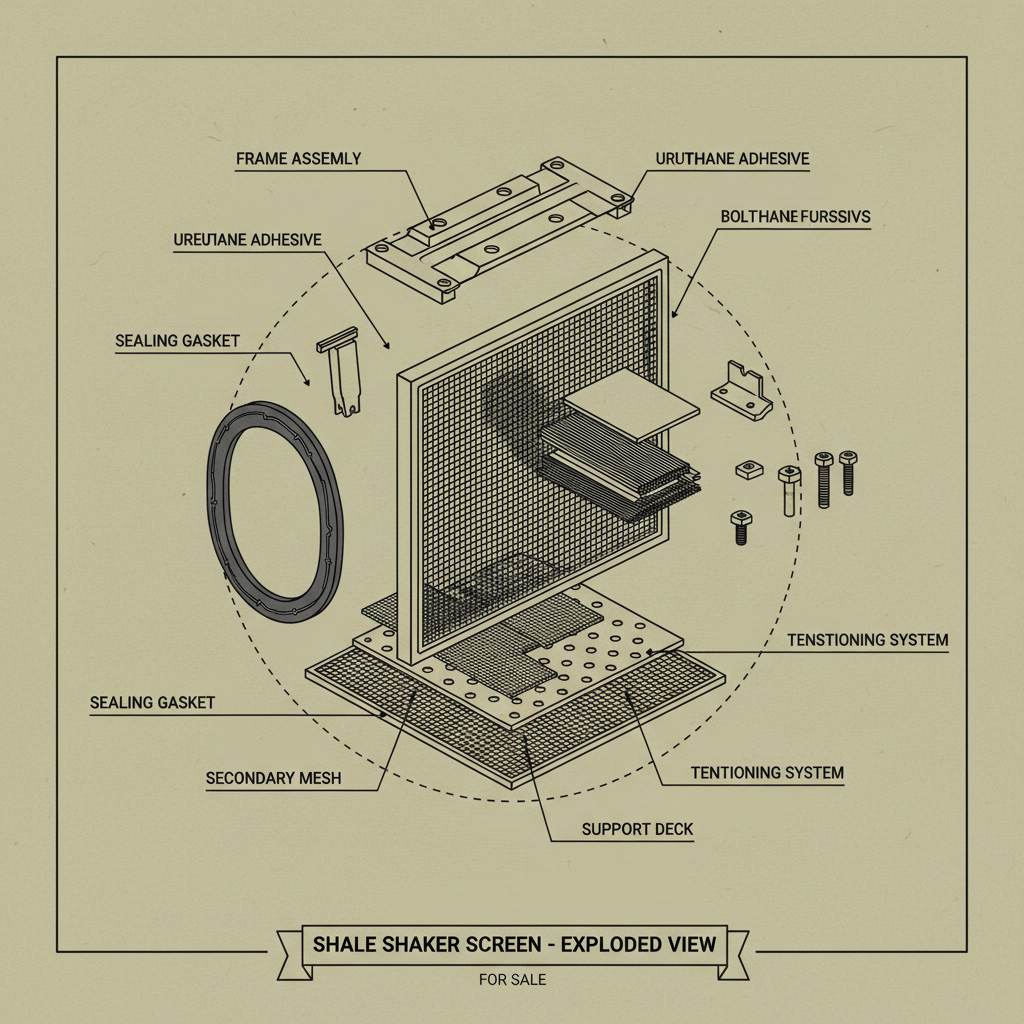 FRAME ASSEMLY

URUTHANE ADHESIVE

BOLTHANE FURSSIVS

UREUTANE ADHESIVE

SEALING GASKET

TENSTIONING SYSTEM

SEALING GASKET

SECONDARY MESH

TENTIONING SYSTEM

SUPPORT DECK

SHALE SHAKER SCREEN - EXPLODED VIEW

FOR SALE