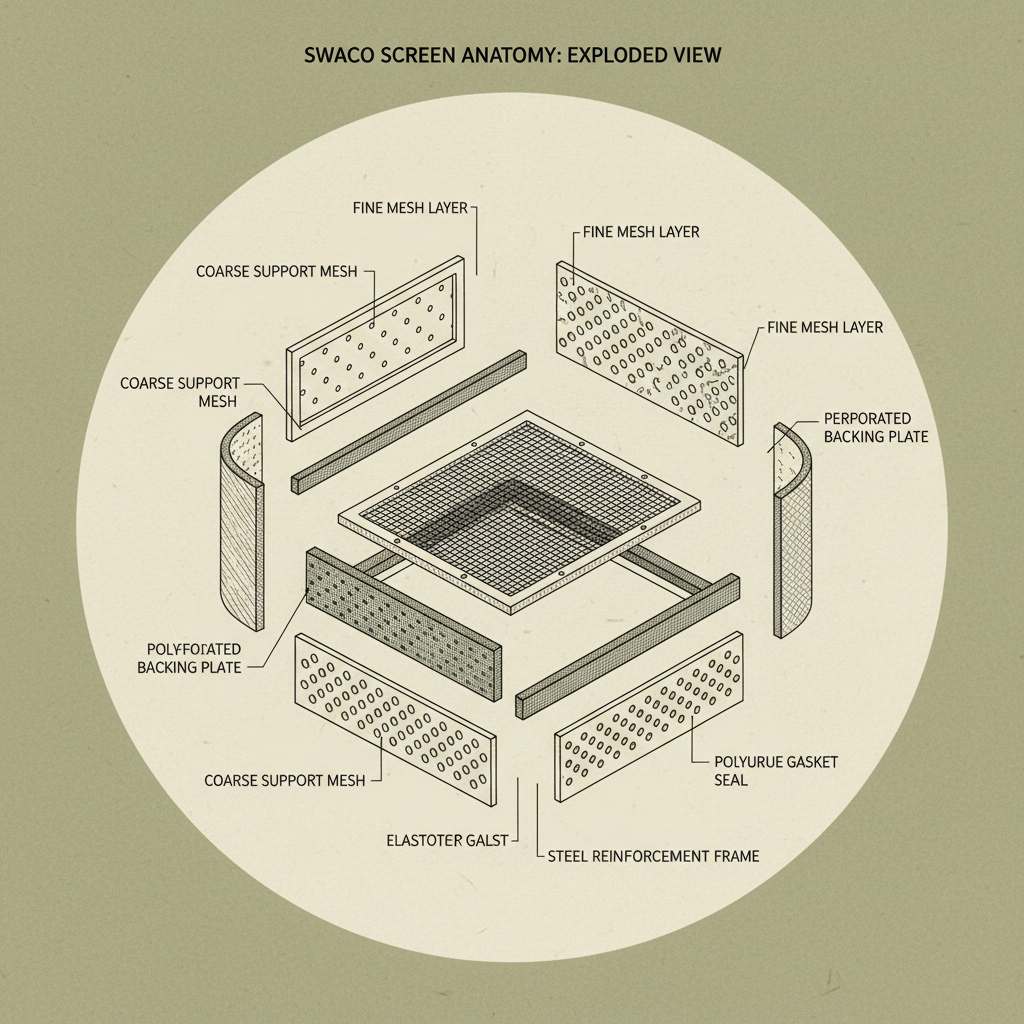 SWACO SCREEN ANATOMY: EXPLODED VIEW

FINE MESH LAYER

FINE MESH LAYER

COARSE SUPPORT MESH

FINE MESH LAYER

COARSE SUPPORT MESH

PERPORATED BACKING PLATE

POLYFORATED BACKING PLATE

COARSE SUPPORT MESH

POLYURUE GASKET SEAL

ELASTOTER GALST

STEEL REINFORCEMENT FRAME