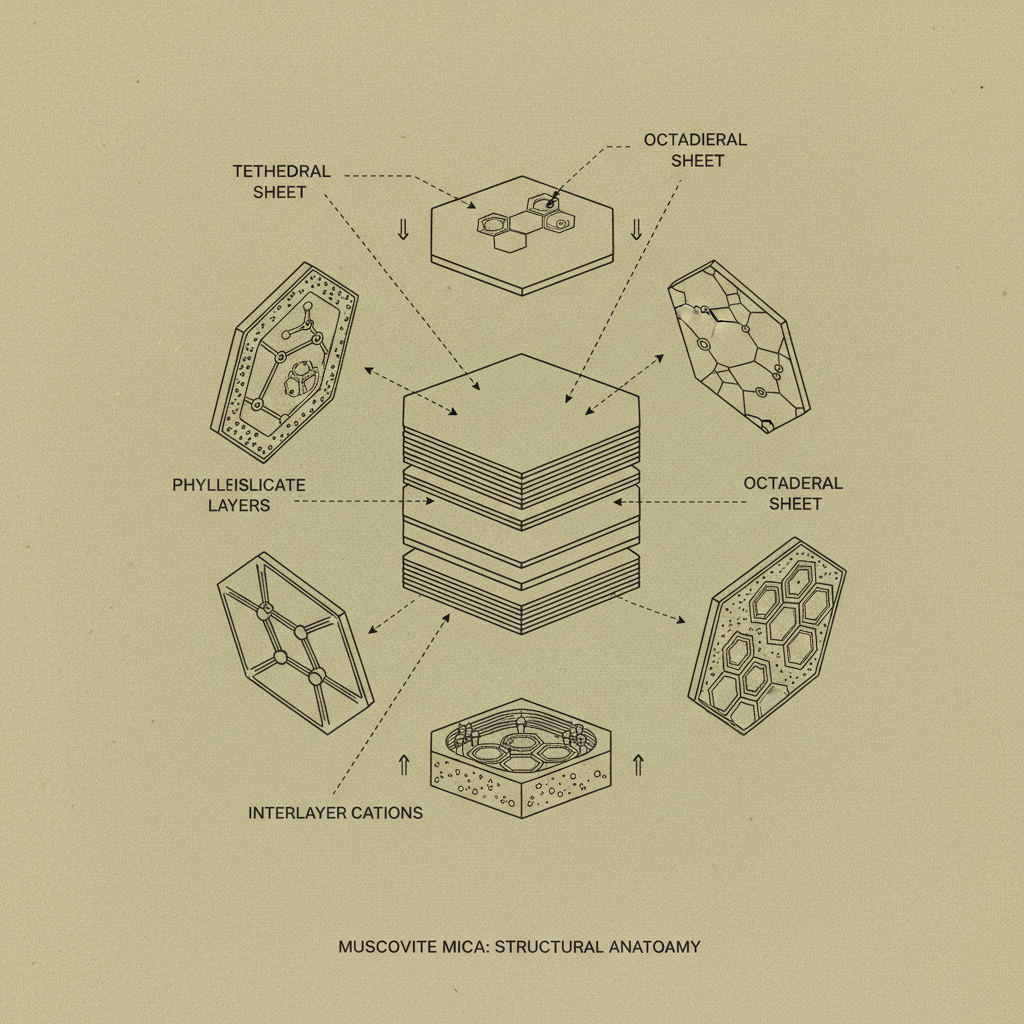 TETHEDRAL SHEET

OCTADIERAL SHEET

PHYLLEISLICATE LAYERS

OCTADERAL SHEET

INTERLAYER CATIONS

MUSCOVITE MICA: STRUCTURAL ANATOAMY