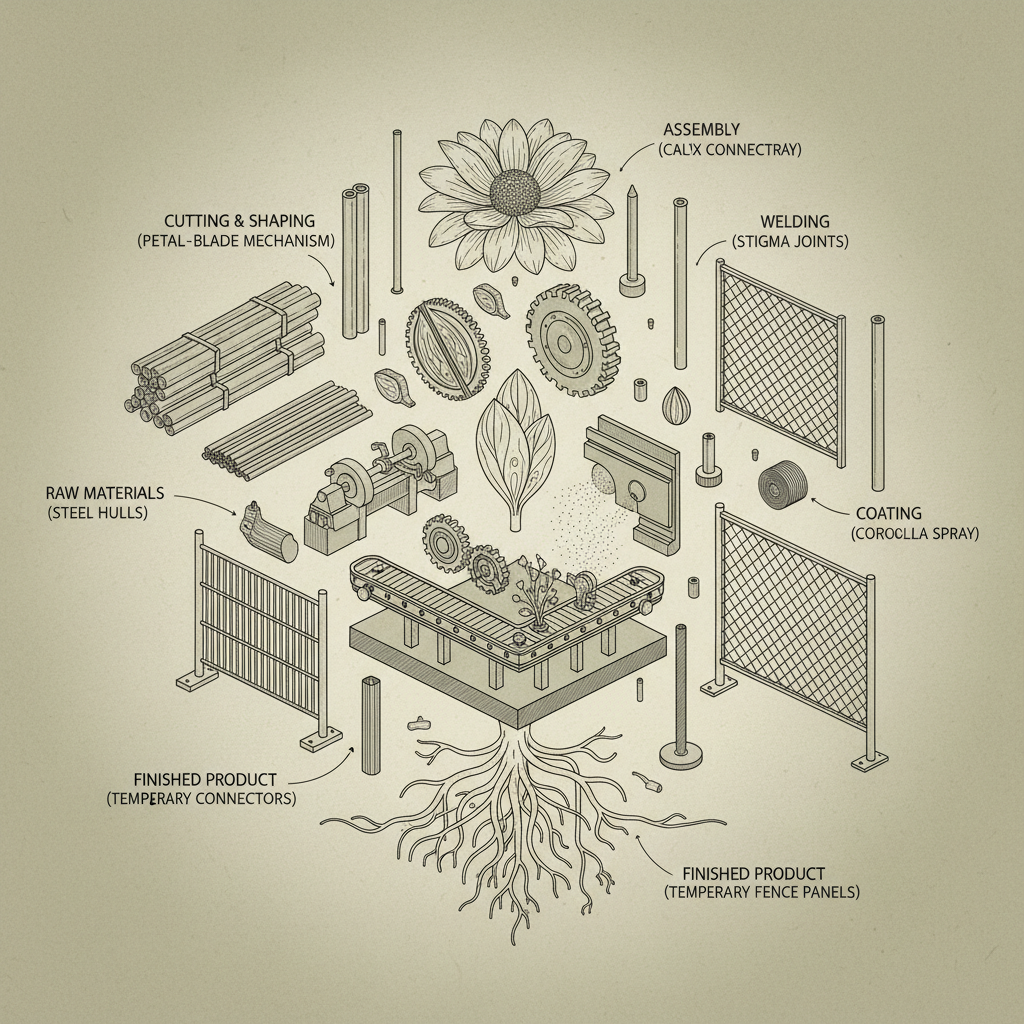 ASSEMBLY
(CALIX CONNECTRAY)

CUTTING & SHAPING
(PETAL-BLADE MECHANISM)

WELDING
(STIGMA JOINTS)

RAW MATERIALS
(STEEL HULLS)

COATING
(COROCLLA SPRAY)

FINISHED PRODUCT
(TEMPERARY CONNECTORS)

FINISHED PRODUCT
(TEMPERARY FENCE PANELS)