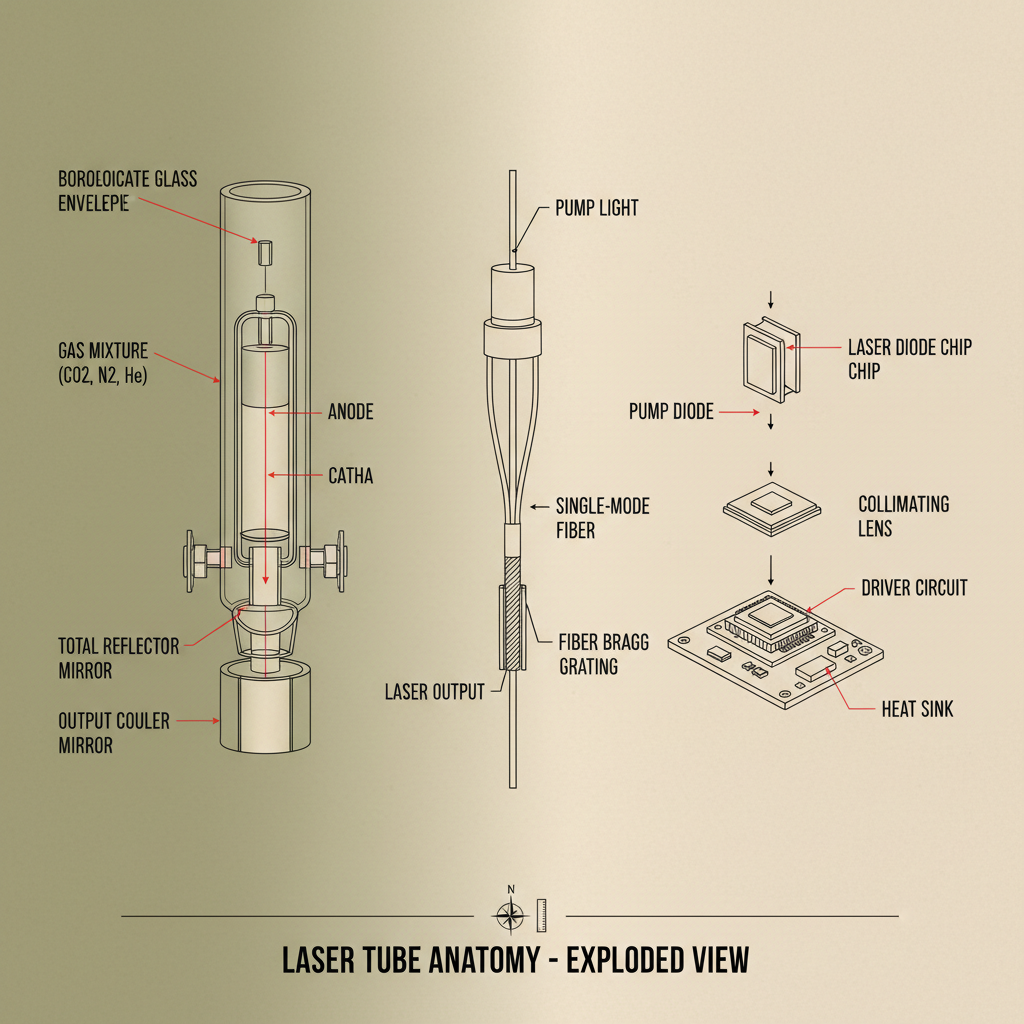 BOROLOICATE GLASS ENVELEPE

GAS MIXTURE (CO2, N2, He)

ANODE

CATHA

TOTAL REFLECTOR MIRROR

OUTPUT COULER MIRROR

PUMP LIGHT

SINGLE-MODE FIBER

FIBER BRAGG GRATING

LASER OUTPUT

LASER DIODE CHIP CHIP

PUMP DIODE

COLLIMATING LENS

DRIVER CIRCUIT

HEAT SINK

N

LASER TUBE ANATOMY - EXPLODED VIEW