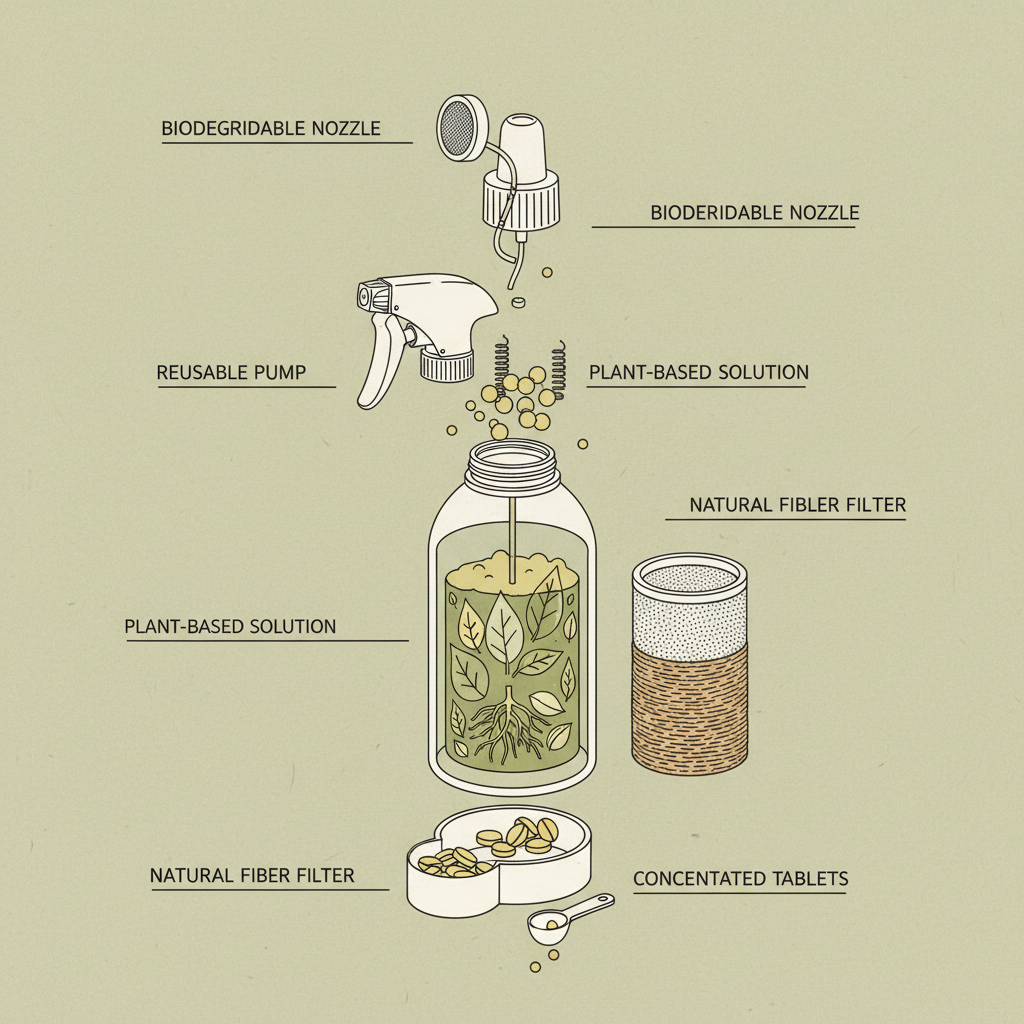 BIODEGRIDABLE NOZZLE

BIODERIDABLE NOZZLE

REUSABLE PUMP

PLANT-BASED SOLUTION

NATURAL FIBLER FILTER

PLANT-BASED SOLUTION

NATURAL FIBER FILTER

CONCENTATED TABLETS