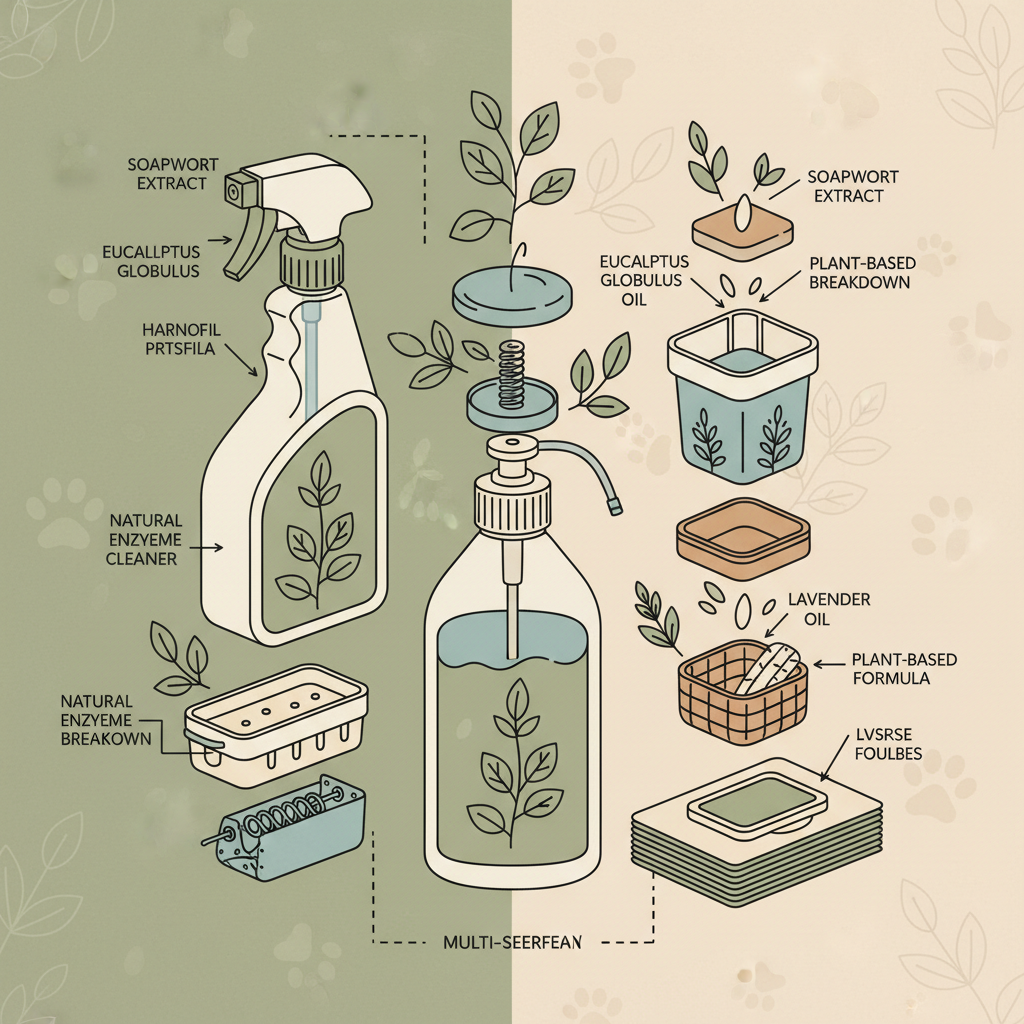 SOAPWORT EXTRACT

EUCALPTUS GLOBULUS

HARNOFIL PRTSFILA

NATURAL ENZYEME CLEANER

NATURAL ENZYEME BREAKOWN

SOAPWORT EXTRACT

EUCALPTUS GLOBULUS OIL

PLANT-BASED BREAKDOWN

LAVENDER OIL

PLANT-BASED FORMULA

LVSRSE FOULBES

MULTI-SEERFEAN