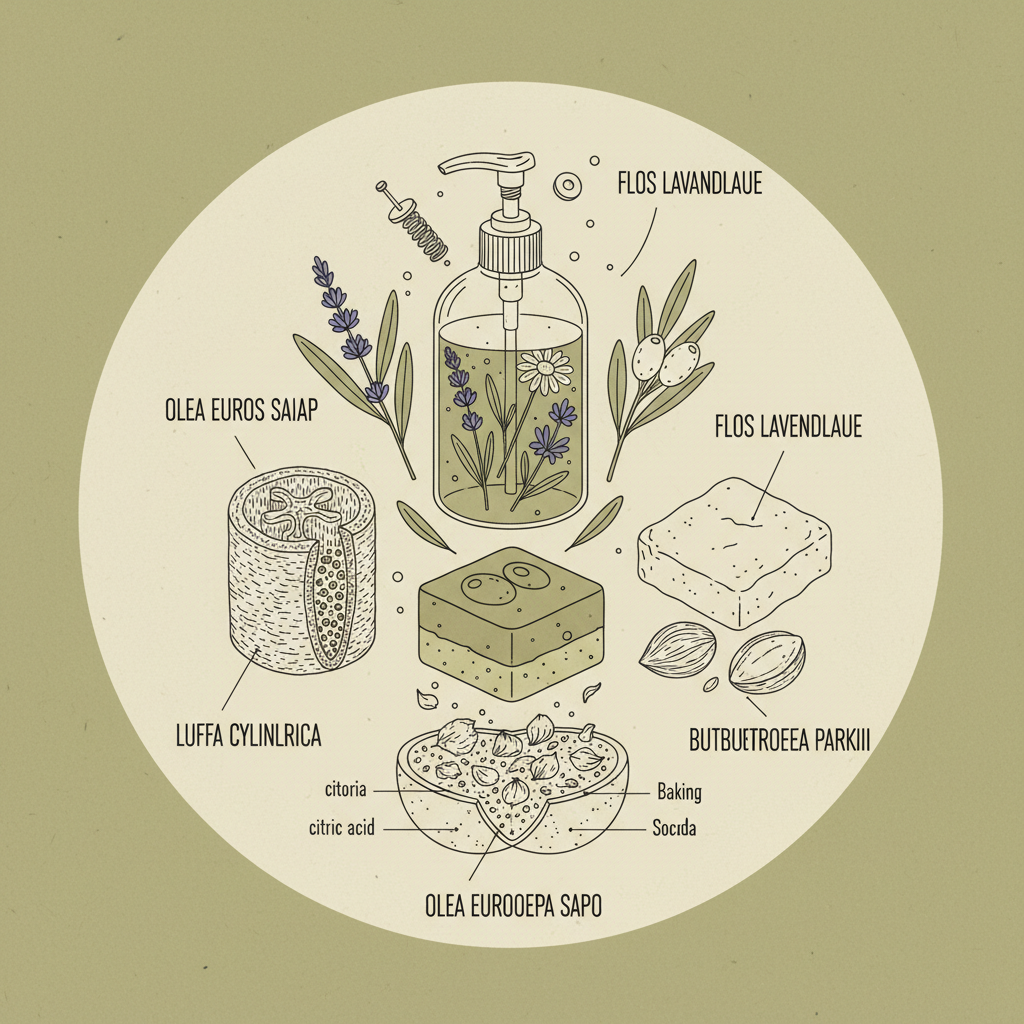 FLOS LAVANDLAUE

OLEA EUROS SAIAP

FLOS LAVENDLAUE

LUFFA CYLINLRICA

BUTBUETROEEA PARKIII

citoria

citric acid

Baking

Socrda

OLEA EUROOEPA SAPO