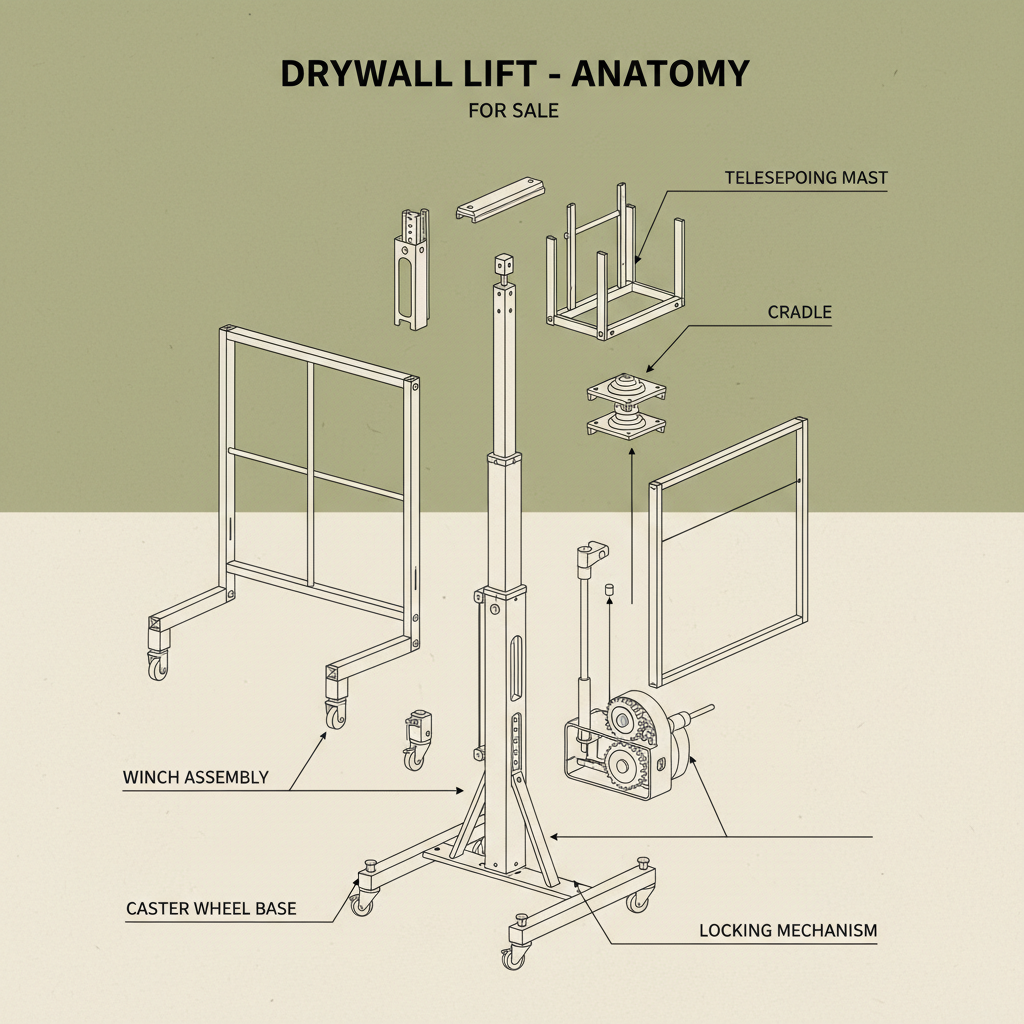 DRYWALL LIFT - ANATOMY

FOR SALE

TELESEPOING MAST

CRADLE

WINCH ASSEMBLY

CASTER WHEEL BASE

LOCKING MECHANISM