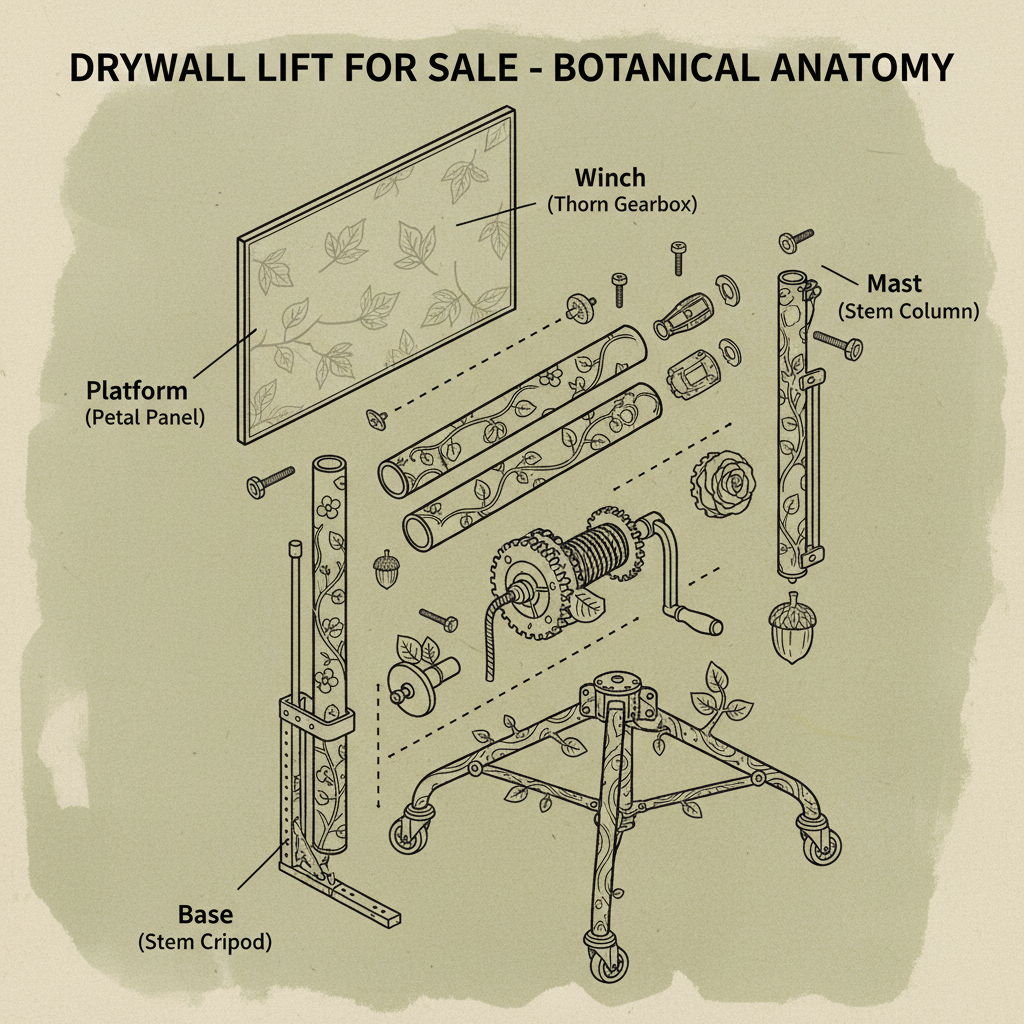 DRYWALL LIFT FOR SALE - BOTANICAL ANATOMY

Winch
(Thorn Gearbox)

Mast
(Stem Column)

Platform
(Petal Panel)

Base
(Stem Cripod)