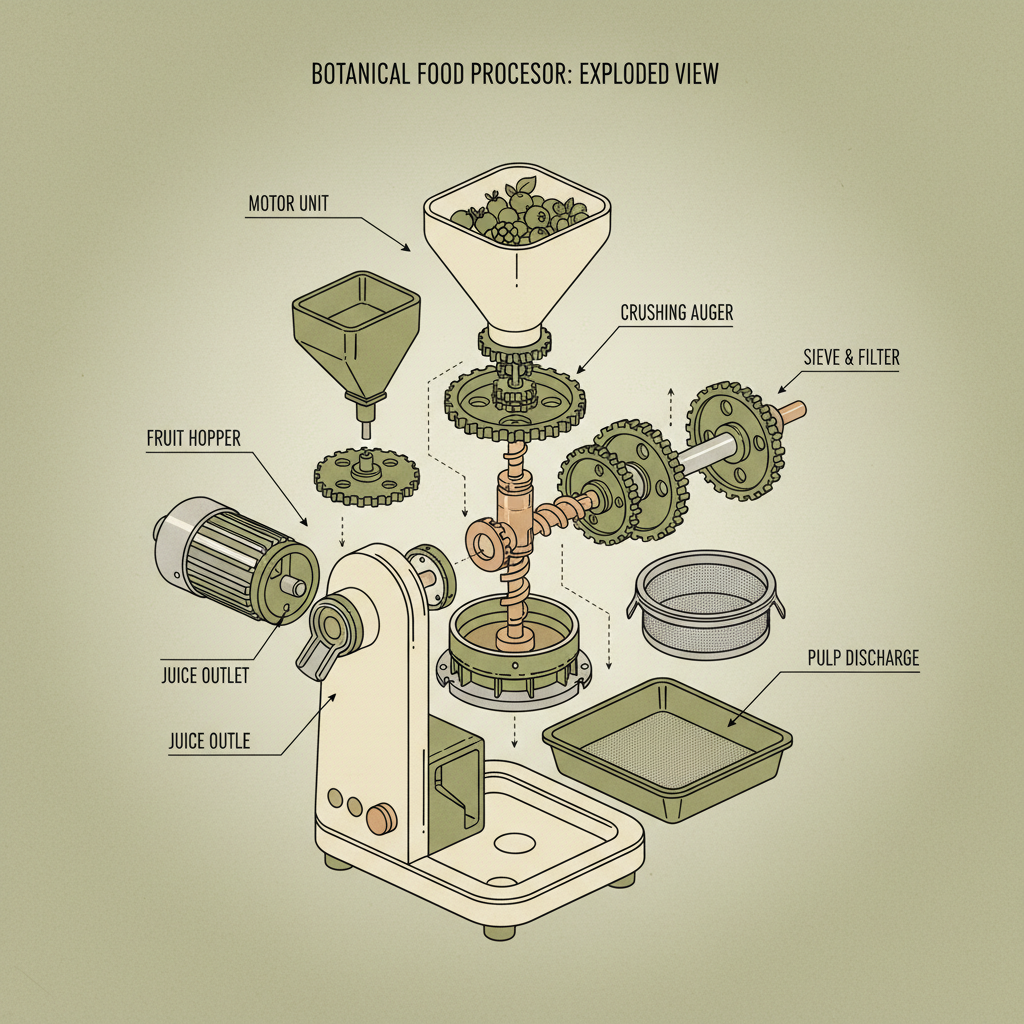 BOTANICAL FOOD PROCESOR: EXPLODED VIEW

MOTOR UNIT

CRUSHING AUGER

SIEVE & FILTER

FRUIT HOPPER

JUICE OUTLET

JUICE OUTLE

PULP DISCHARGE